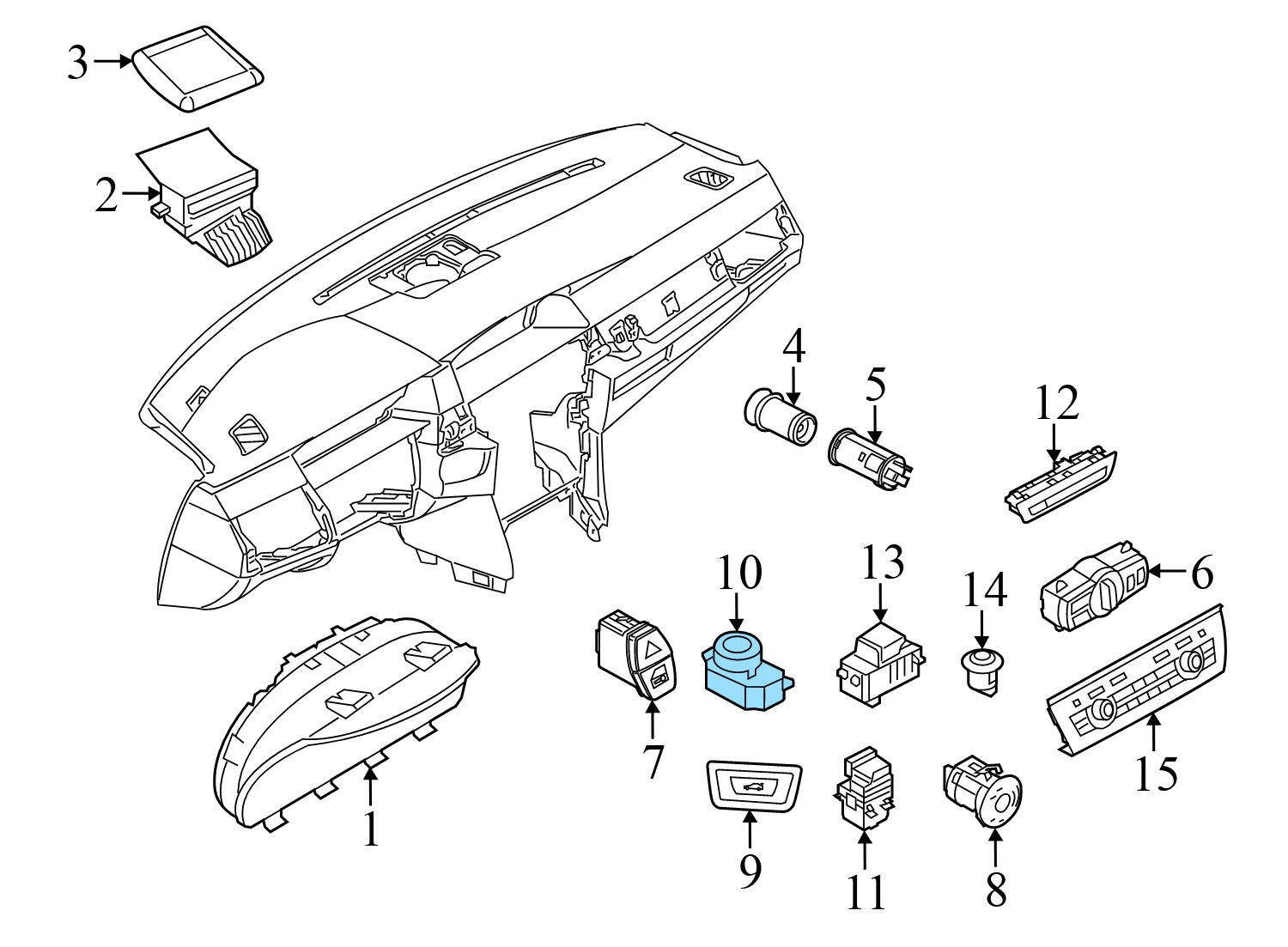 3
2
4
5
12
10
13
14
6
7
15
1
9
11
8