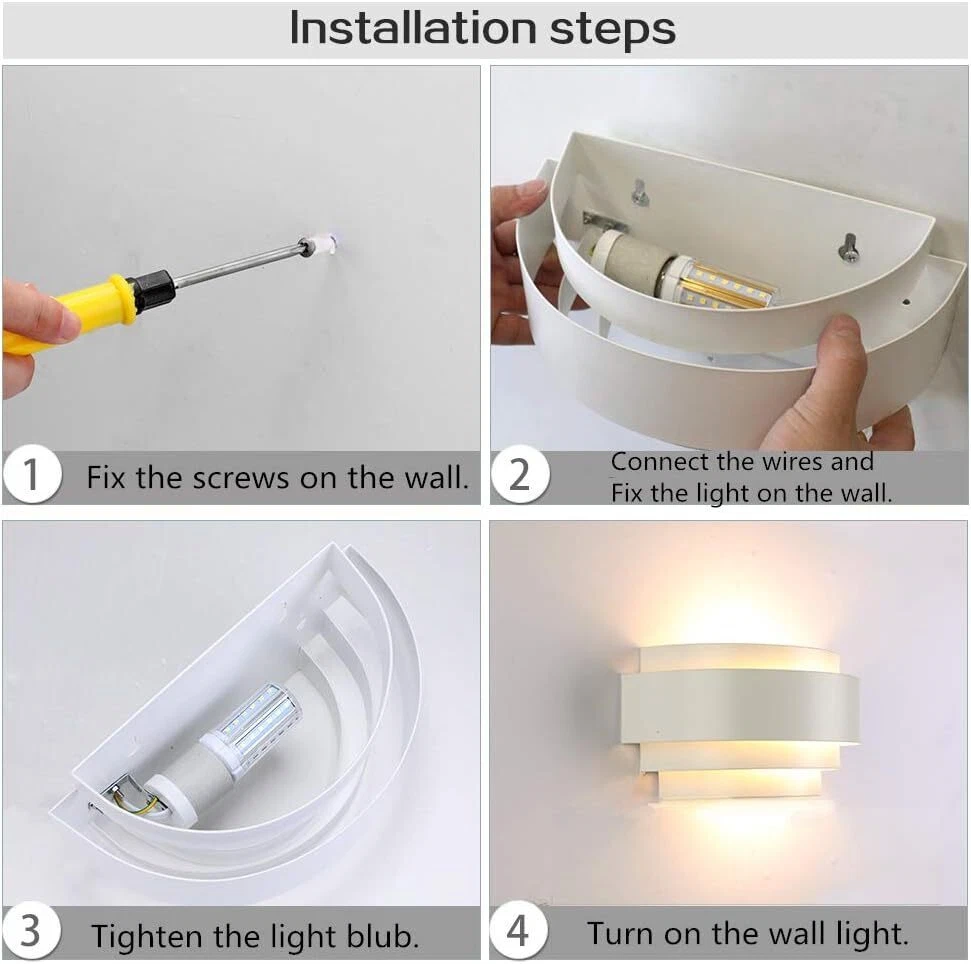 Installation steps

1 Fix the screws on the wall.

2 Connect the wires and Fix the light on the wall.

3 Tighten the light blub.

4 Turn on the wall light.