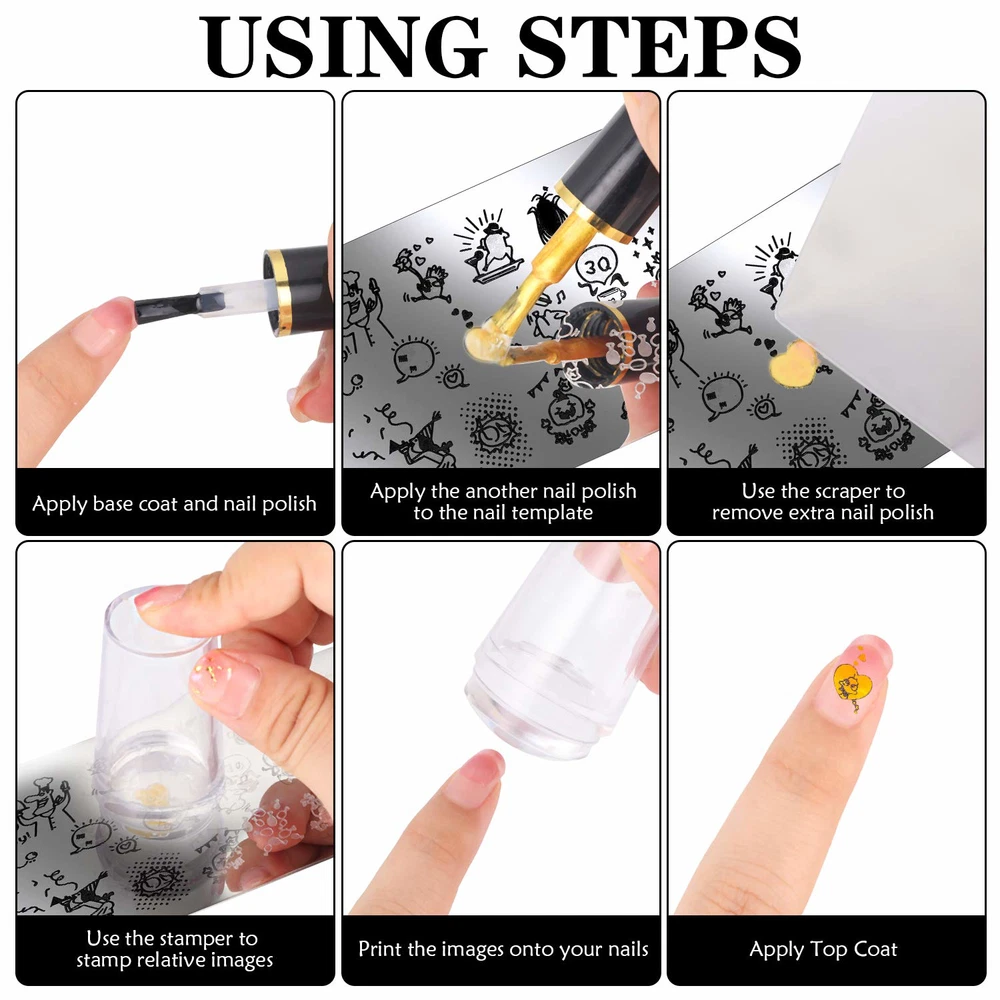 USING STEPS

Apply base coat and nail polish

Apply the another nail polish to the nail template

Use the scraper to remove extra nail polish

Use the stamper to stamp relative images

Print the images onto your nails

Apply Top Coat