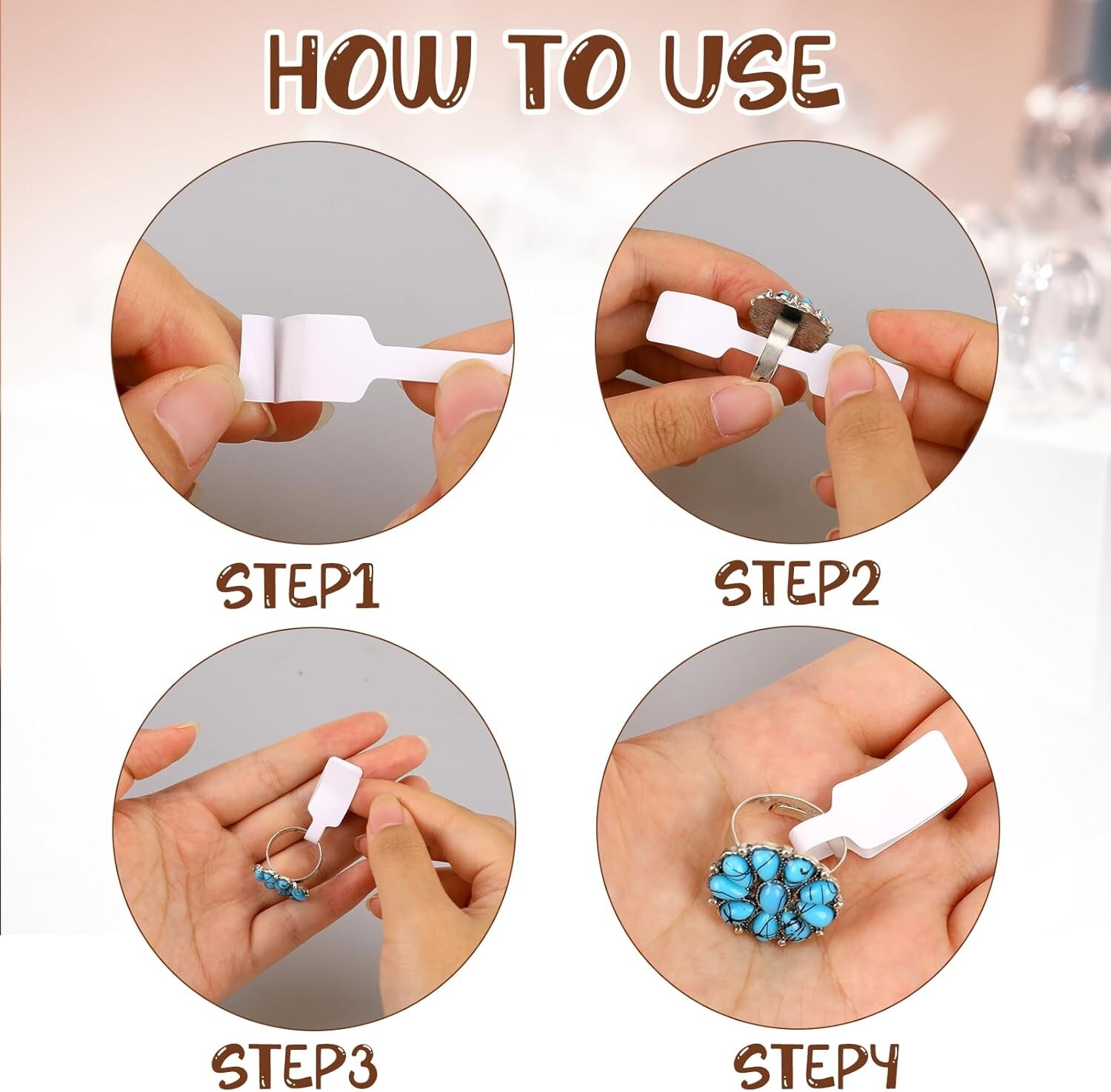 HOW TO USE

STEP1

STEP2

STEP3

STEP4