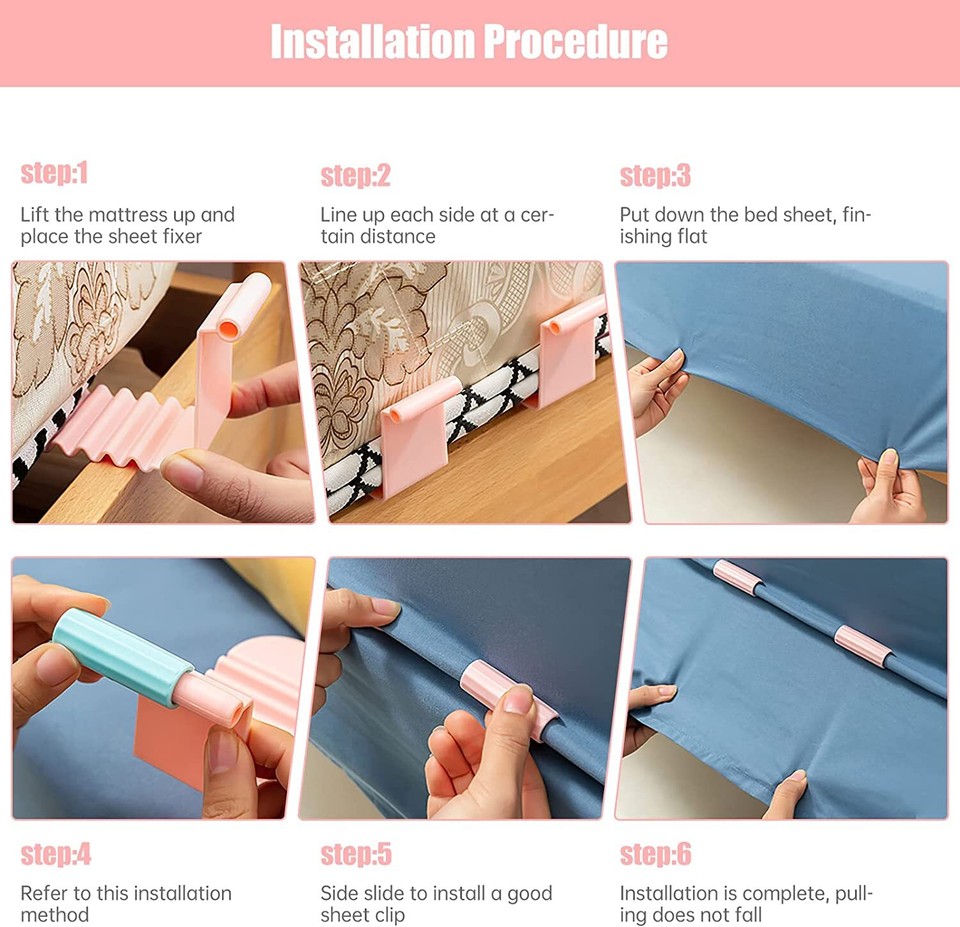 Installation Procedure

step:1

Lift the mattress up and place the sheet fixer

step:2

Line up each side at a certain distance

step:3

Put down the bed sheet, finishing flat

step:4

Refer to this installation method

step:5

Side slide to install a good sheet clip

step:6

Installation is complete, pulling does not fall