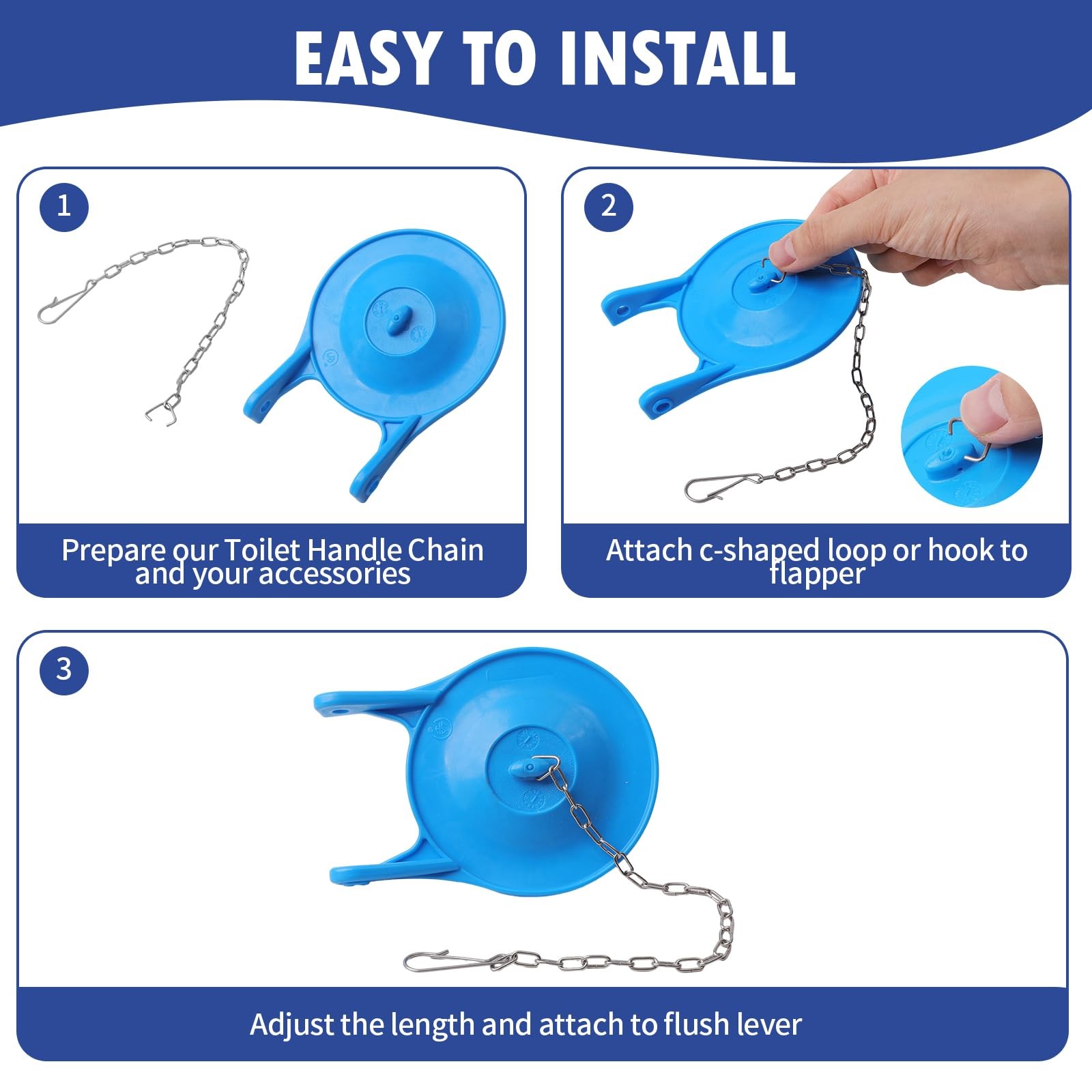 EASY TO INSTALL

1

Prepare our Toilet Handle Chain and your accessories

2

Attach c-shaped loop or hook to flapper

3

Adjust the length and attach to flush lever