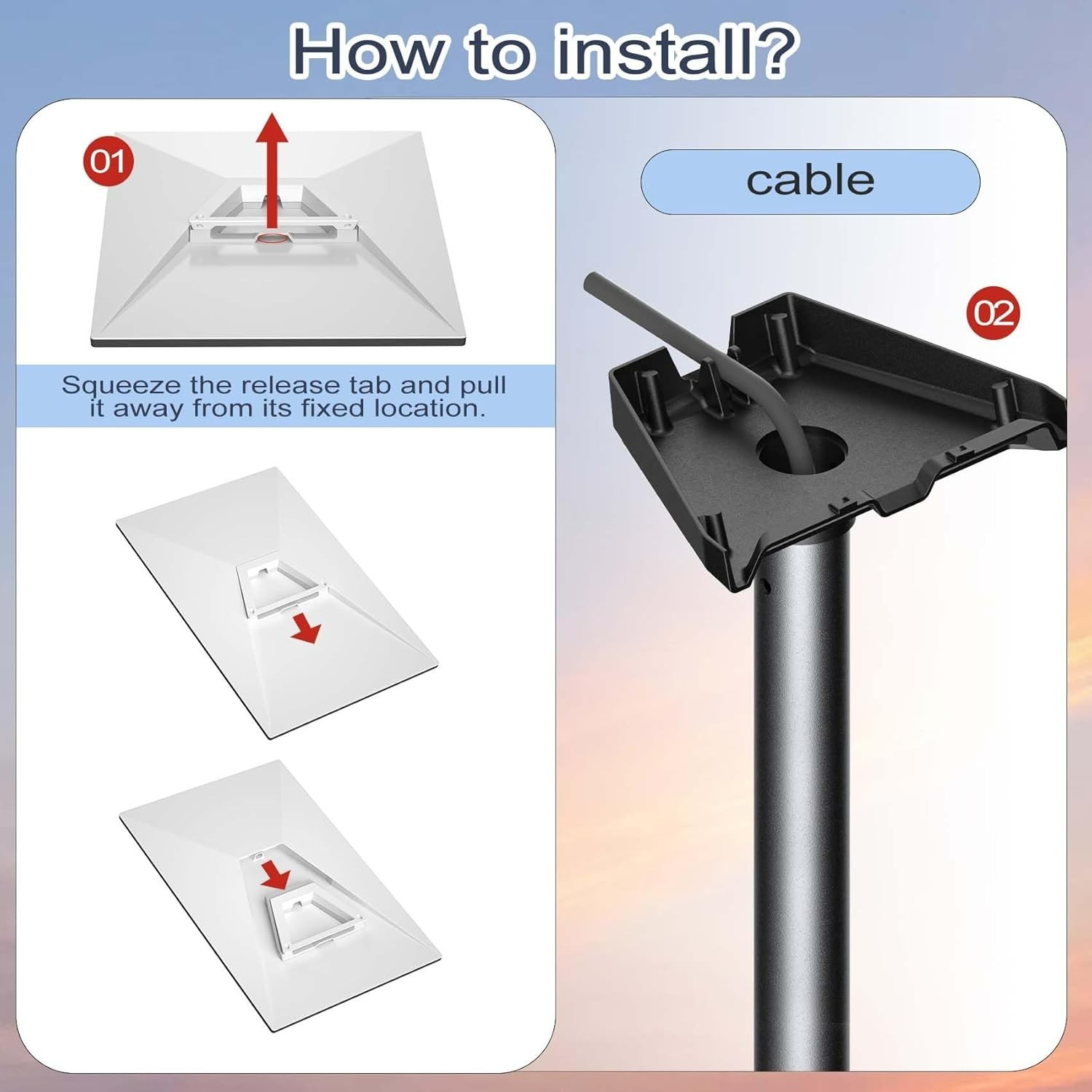 How to install?

01

Squeeze the release tab and pull it away from its fixed location.

cable

02