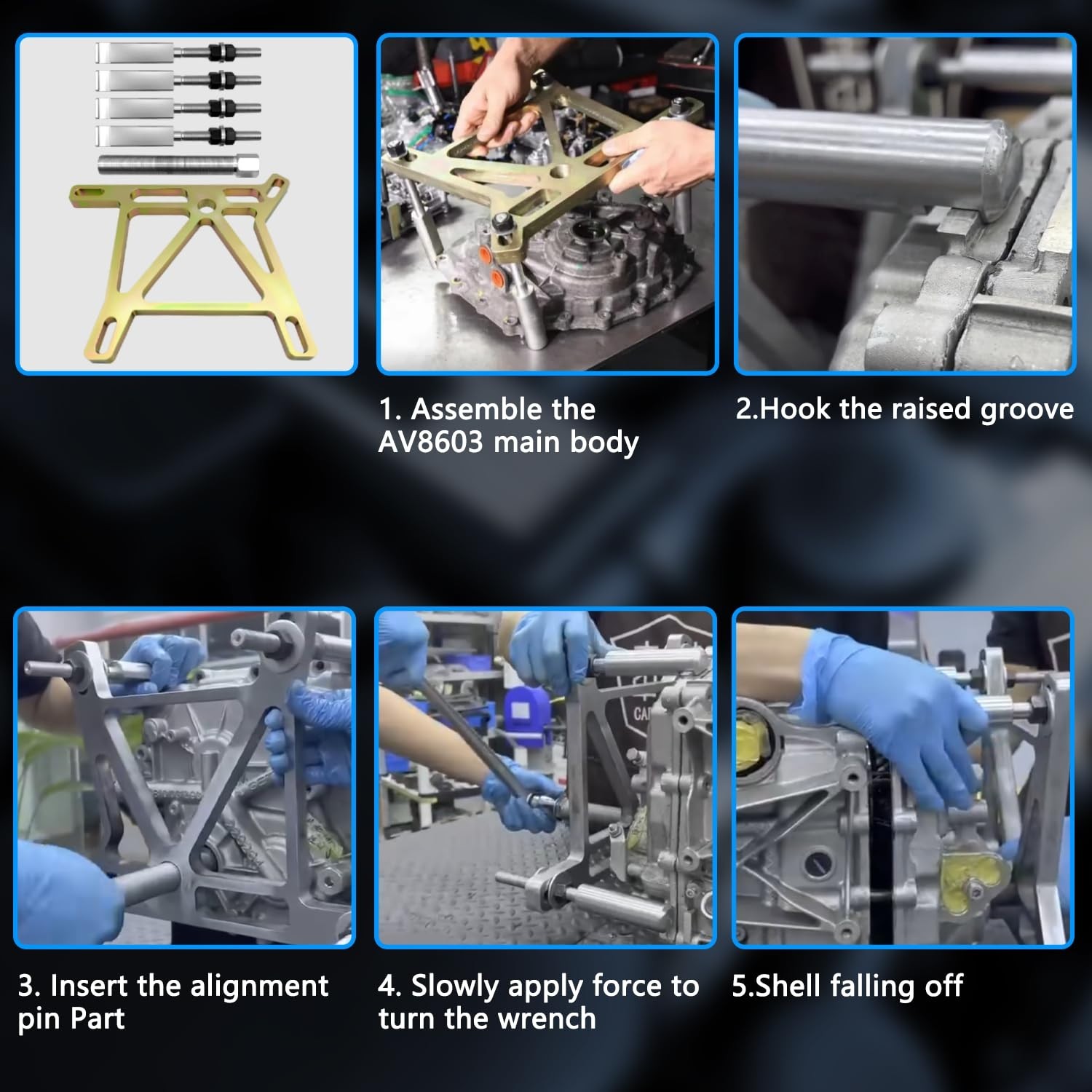 1. Assemble the AV8603 main body

2.Hook the raised groove

3. Insert the alignment pin Part

4. Slowly apply force to turn the wrench

5.Shell falling off