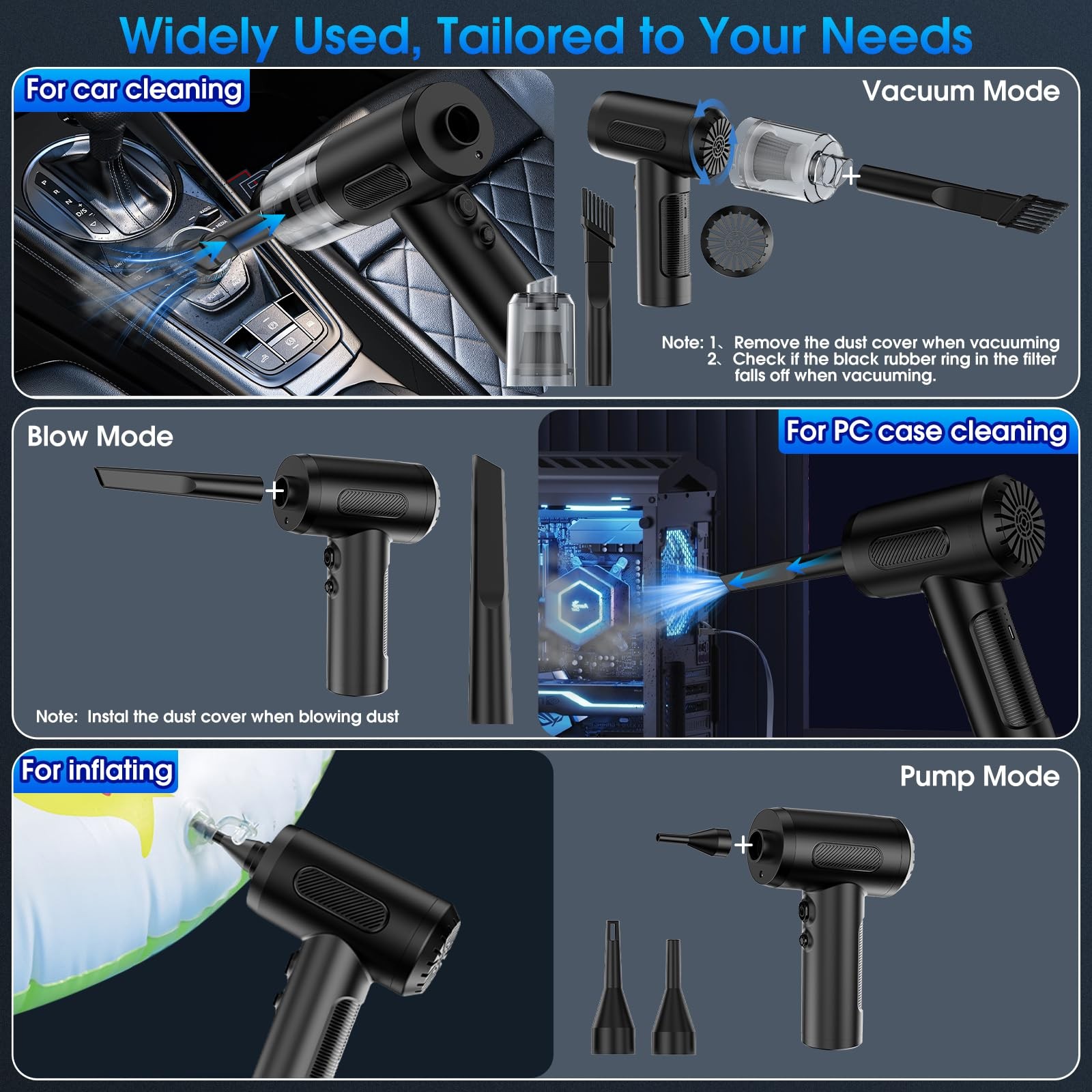 Widely Used, Tailored to Your Needs

For car cleaning

Vacuum Mode

+

Note: 1、Remove the dust cover when vacuuming
2、Check if the black rubber ring in the filter falls off when vacuuming.

Blow Mode

+

Note: Instal the dust cover when blowing dust

For PC case cleaning

For inflating

Pump Mode

+