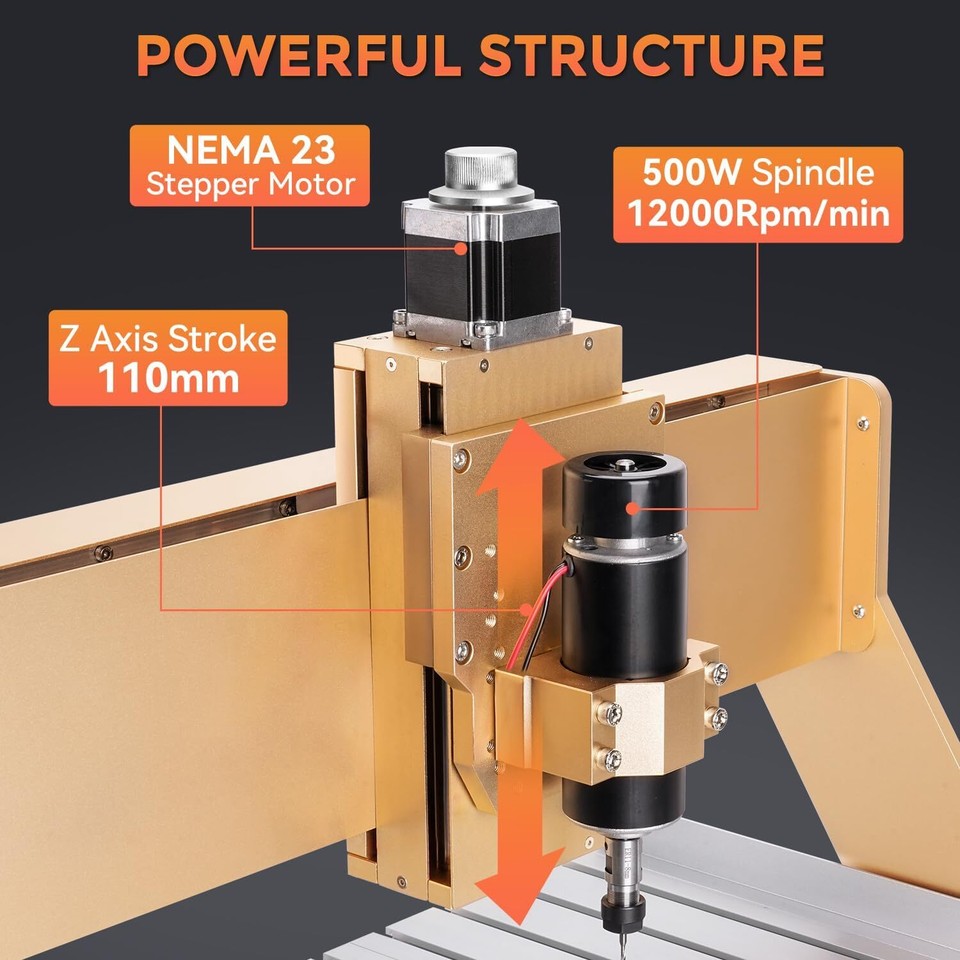 POWERFUL STRUCTURE

NEMA 23
Stepper Motor

500W Spindle
12000Rpm/min

Z Axis Stroke
110mm