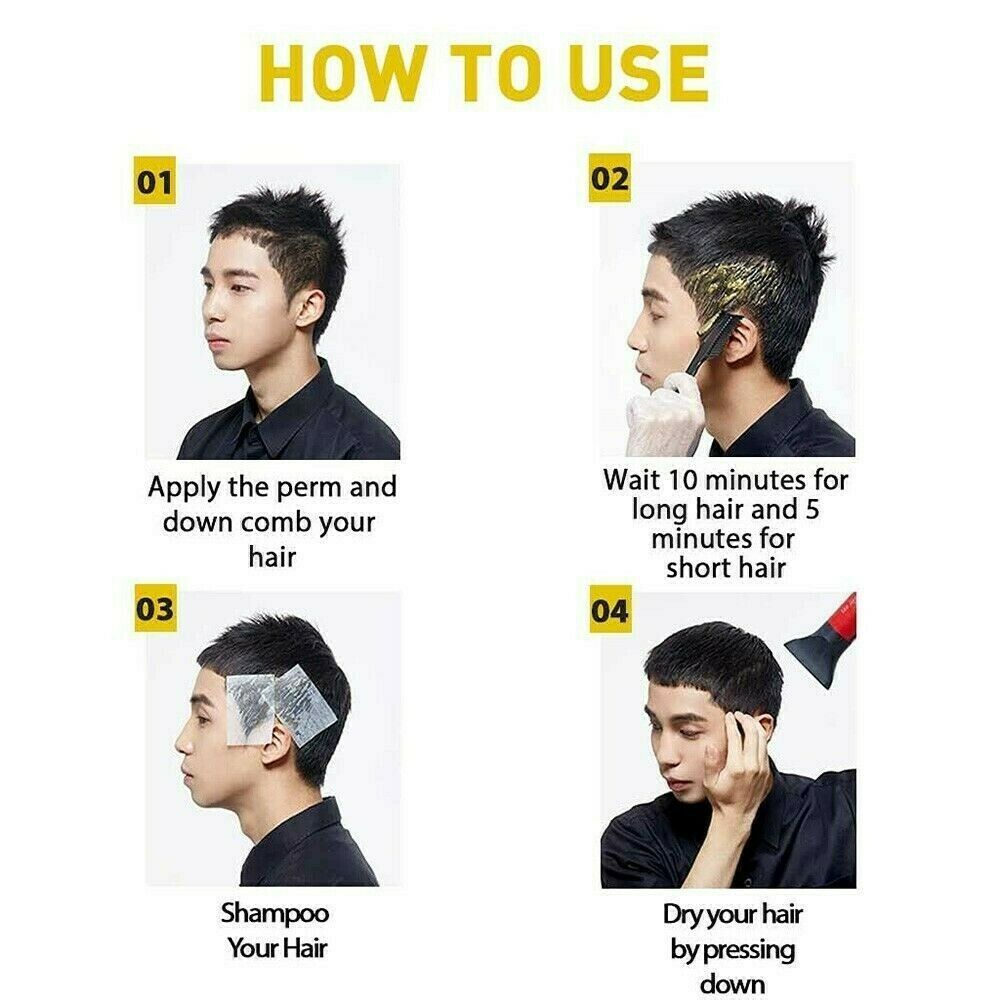 HOW TO USE

01

Apply the perm and down comb your hair

02

Wait 10 minutes for long hair and 5 minutes for short hair

03

Shampoo Your Hair

04

Dry your hair by pressing down