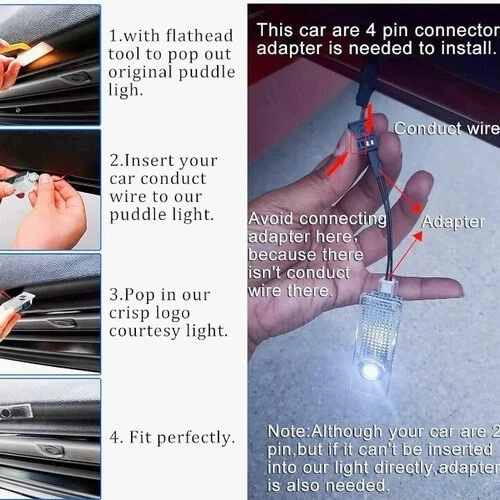 1.with flathead tool to pop out original puddle ligh.

2.Insert your car conduct wire to our puddle light.

3.Pop in our crisp logo courtesy light.

4. Fit perfectly.

This car are 4 pin connector adapter is needed to install.

Conduct wire

Avoid connecting adapter here, because there isn't conduct wire there.

Adapter

Note:Although your car are 2 pin,but if it can't be inserted into our light directly,adapter is also needed.