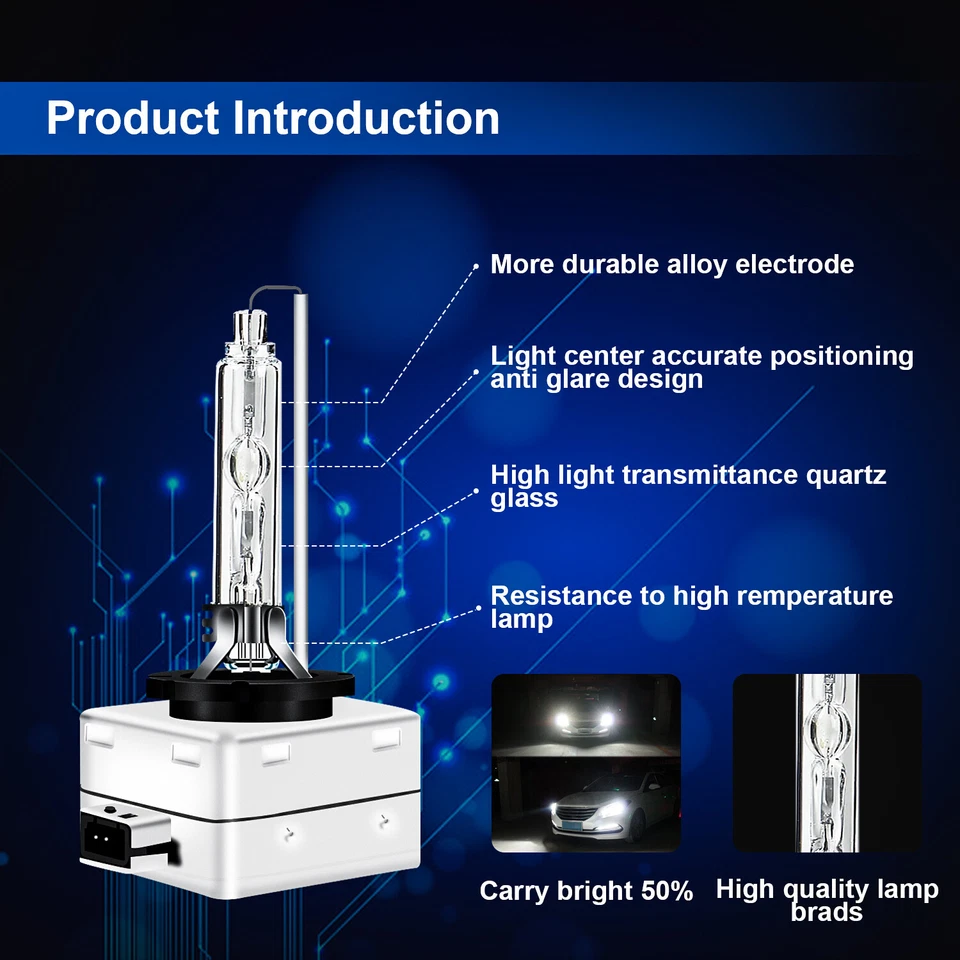 Product Introduction

More durable alloy electrode

Light center accurate positioning anti glare design

High light transmittance quartz glass

Resistance to high remperature lamp

Carry bright 50%

High quality lamp brads