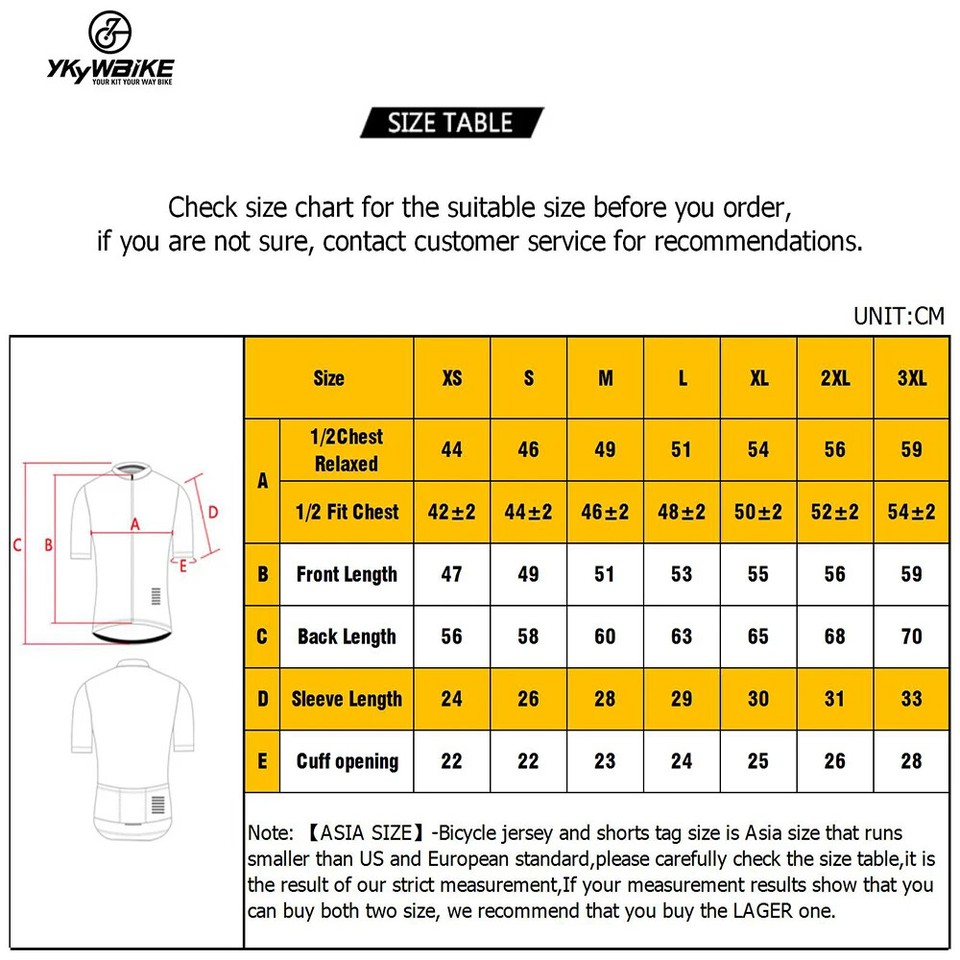 YKYWBIKE
YOUR KIT YOUR WAY BIKE

SIZE TABLE

Check size chart for the suitable size before you order, if you are not sure, contact customer service for recommendations.

UNIT:CM

C B A D E

| | Size | XS | S | M | L | XL | 2XL | 3XL |
|---|---|---|---|---|---|---|---|---|
| A | 1/2Chest Relaxed | 44 | 46 | 49 | 51 | 54 | 56 | 59 |
| A | 1/2 Fit Chest | 42±2 | 44±2 | 46±2 | 48±2 | 50±2 | 52±2 | 54±2 |
| B | Front Length | 47 | 49 | 51 | 53 | 55 | 56 | 59 |
| C | Back Length | 56 | 58 | 60 | 63 | 65 | 68 | 70 |
| D | Sleeve Length | 24 | 26 | 28 | 29 | 30 | 31 | 33 |
| E | Cuff opening | 22 | 22 | 23 | 24 | 25 | 26 | 28 |

Note: 【ASIA SIZE】-Bicycle jersey and shorts tag size is Asia size that runs smaller than US and European standard,please carefully check the size table,it is the result of our strict measurement,If your measurement results show that you can buy both two size, we recommend that you buy the LAGER one.