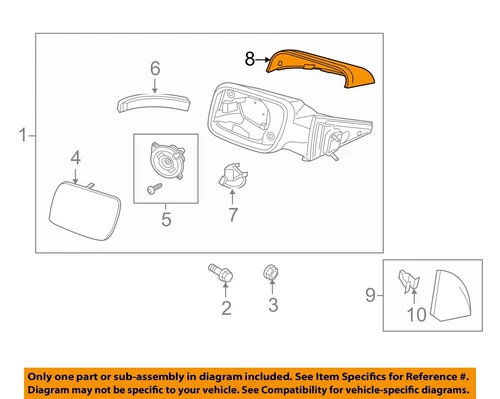 8
6
1
4
5
7
2
3
9
10

Only one part or sub-assembly in diagram included. See Item Specifics for Reference #. Diagram may not be specific to your vehicle. See Compatibility for vehicle-specific diagrams.