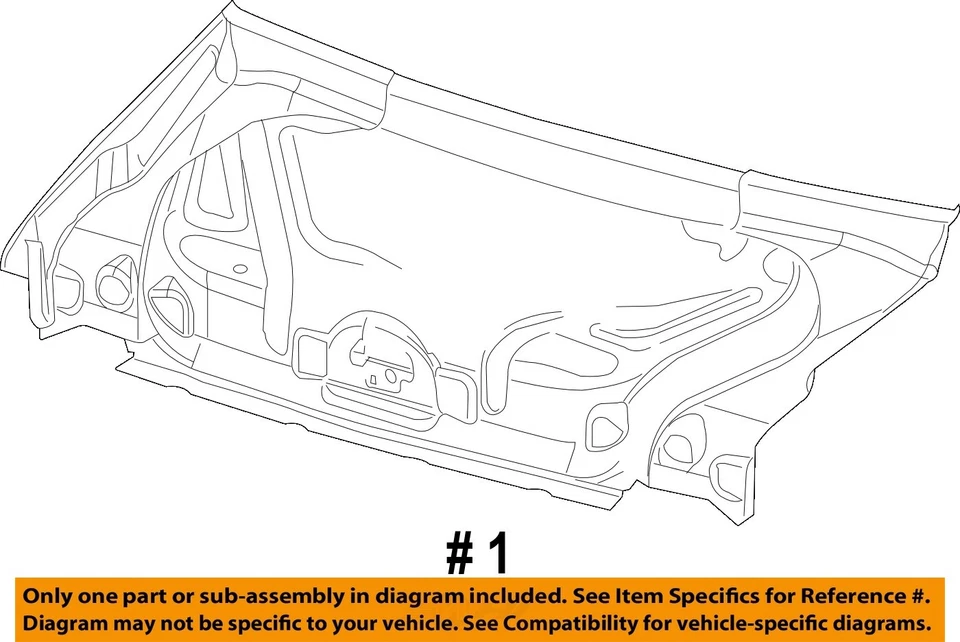 # 1

Only one part or sub-assembly in diagram included. See Item Specifics for Reference #.
Diagram may not be specific to your vehicle. See Compatibility for vehicle-specific diagrams.