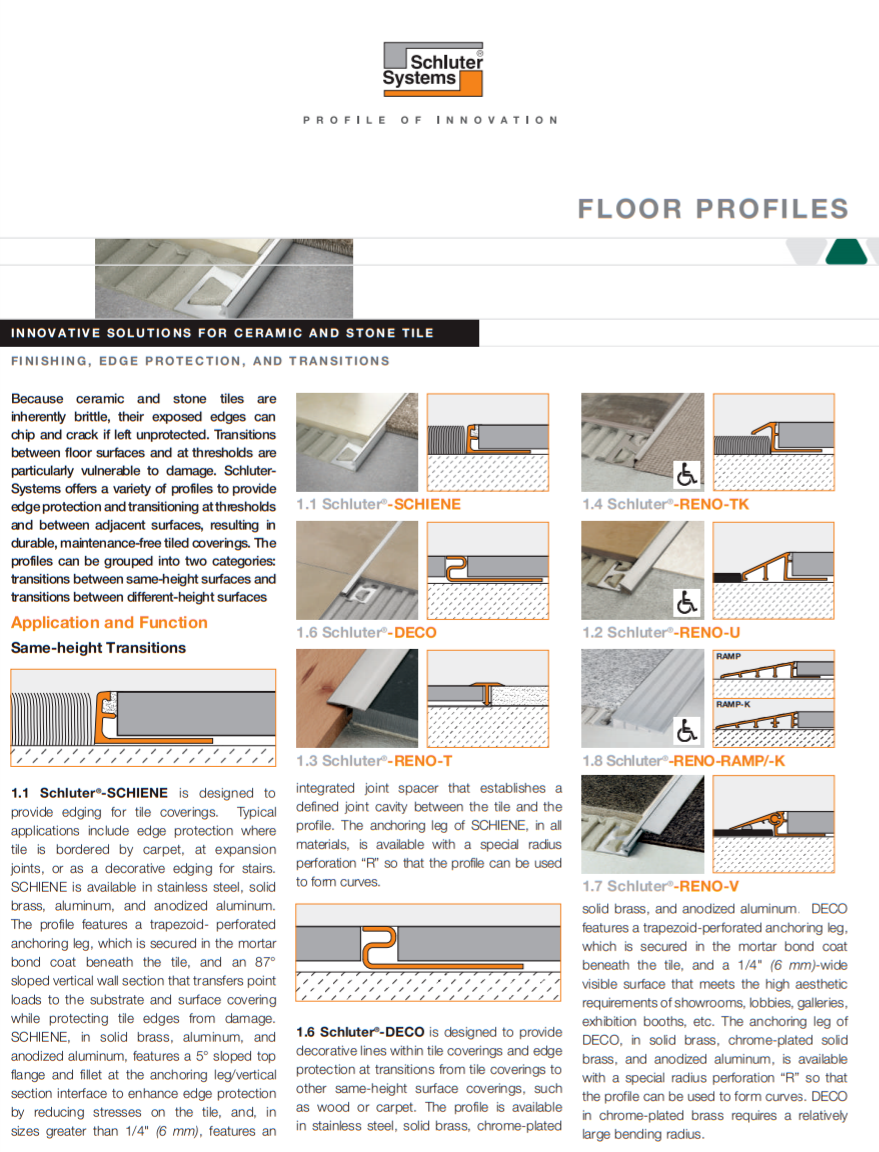 Schluter® Systems

PROFILE OF INNOVATION

FLOOR PROFILES

INNOVATIVE SOLUTIONS FOR CERAMIC AND STONE TILE

FINISHING, EDGE PROTECTION, AND TRANSITIONS

Because ceramic and stone tiles are inherently brittle, their exposed edges can chip and crack if left unprotected. Transitions between floor surfaces and at thresholds are particularly vulnerable to damage. Schluter-Systems offers a variety of profiles to provide edge protection and transitioning at thresholds and between adjacent surfaces, resulting in durable, maintenance-free tiled coverings. The profiles can be grouped into two categories: transitions between same-height surfaces and transitions between different-height surfaces

Application and Function

Same-height Transitions

1.1 Schluter®-SCHIENE is designed to provide edging for tile coverings. Typical applications include edge protection where tile is bordered by carpet, at expansion joints, or as a decorative edging for stairs. SCHIENE is available in stainless steel, solid brass, aluminum, and anodized aluminum. The profile features a trapezoid- perforated anchoring leg, which is secured in the mortar bond coat beneath the tile, and an 87° sloped vertical wall section that transfers point loads to the substrate and surface covering while protecting tile edges from damage. SCHIENE, in solid brass, aluminum, and anodized aluminum, features a 5° sloped top flange and fillet at the anchoring leg/vertical section interface to enhance edge protection by reducing stresses on the tile, and, in sizes greater than 1/4" (6 mm), features an

1.1 Schluter®-SCHIENE

1.6 Schluter®-DECO

1.3 Schluter®-RENO-T

integrated joint spacer that establishes a defined joint cavity between the tile and the profile. The anchoring leg of SCHIENE, in all materials, is available with a special radius perforation "R" so that the profile can be used to form curves.

1.6 Schluter®-DECO is designed to provide decorative lines within tile coverings and edge protection at transitions from tile coverings to other same-height surface coverings, such as wood or carpet. The profile is available in stainless steel, solid brass, chrome-plated

1.4 Schluter®-RENO-TK

1.2 Schluter®-RENO-U

RAMP

RAMP-K

1.8 Schluter®-RENO-RAMP/-K

1.7 Schluter®-RENO-V

solid brass, and anodized aluminum. DECO features a trapezoid-perforated anchoring leg, which is secured in the mortar bond coat beneath the tile, and a 1/4" (6 mm)-wide visible surface that meets the high aesthetic requirements of showrooms, lobbies, galleries, exhibition booths, etc. The anchoring leg of DECO, in solid brass, chrome-plated solid brass, and anodized aluminum, is available with a special radius perforation "R" so that the profile can be used to form curves. DECO in chrome-plated brass requires a relatively large bending radius.