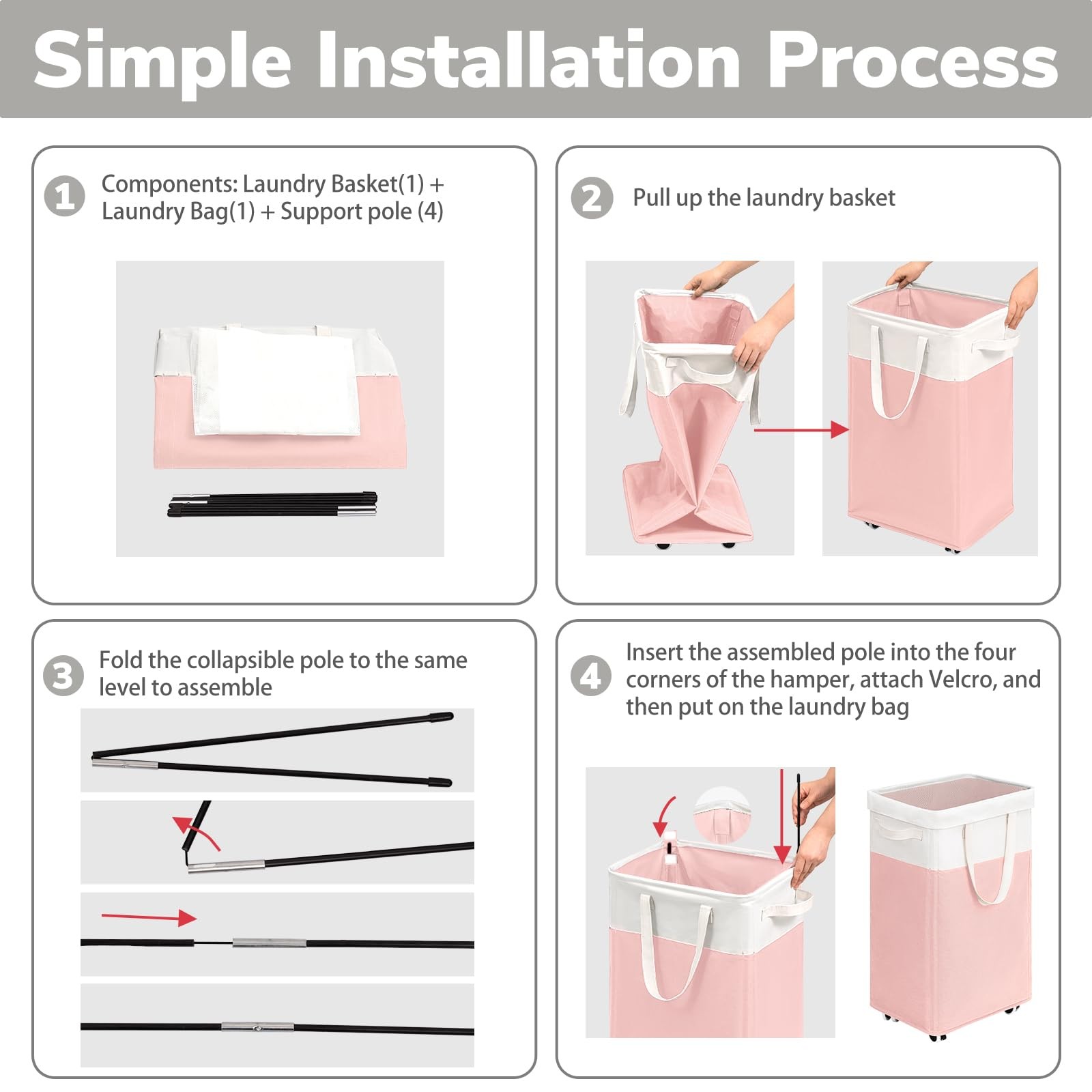 Simple Installation Process

1 Components: Laundry Basket(1) + Laundry Bag(1) + Support pole (4)

2 Pull up the laundry basket

3 Fold the collapsible pole to the same level to assemble

4 Insert the assembled pole into the four corners of the hamper, attach Velcro, and then put on the laundry bag