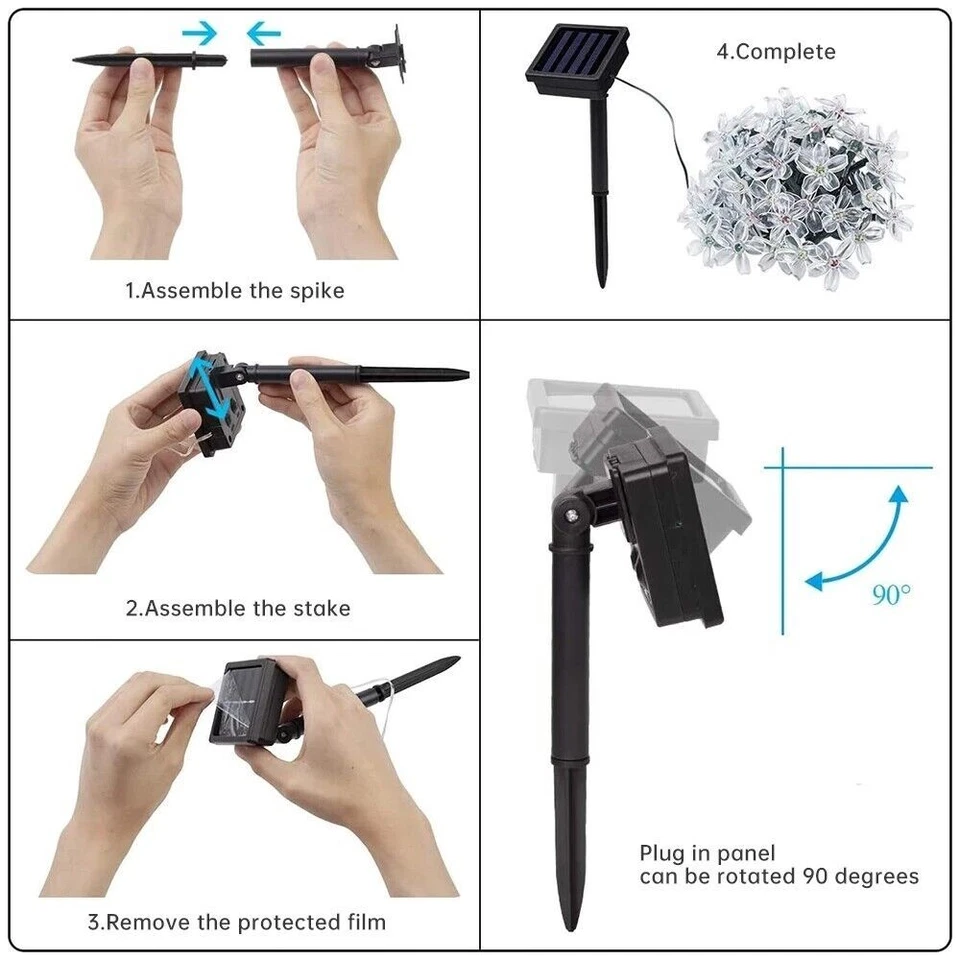 1.Assemble the spike

2.Assemble the stake

3.Remove the protected film

4.Complete

90°

Plug in panel
can be rotated 90 degrees