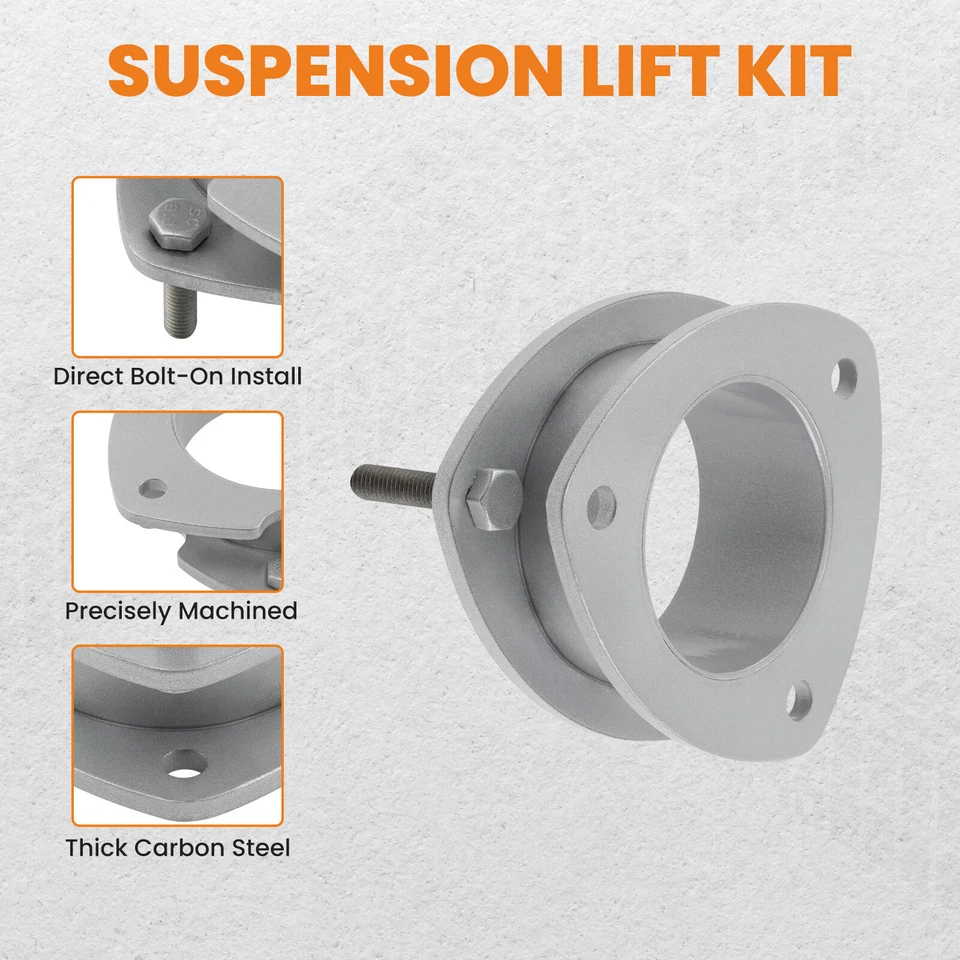 SUSPENSION LIFT KIT

Direct Bolt-On Install

Precisely Machined

Thick Carbon Steel