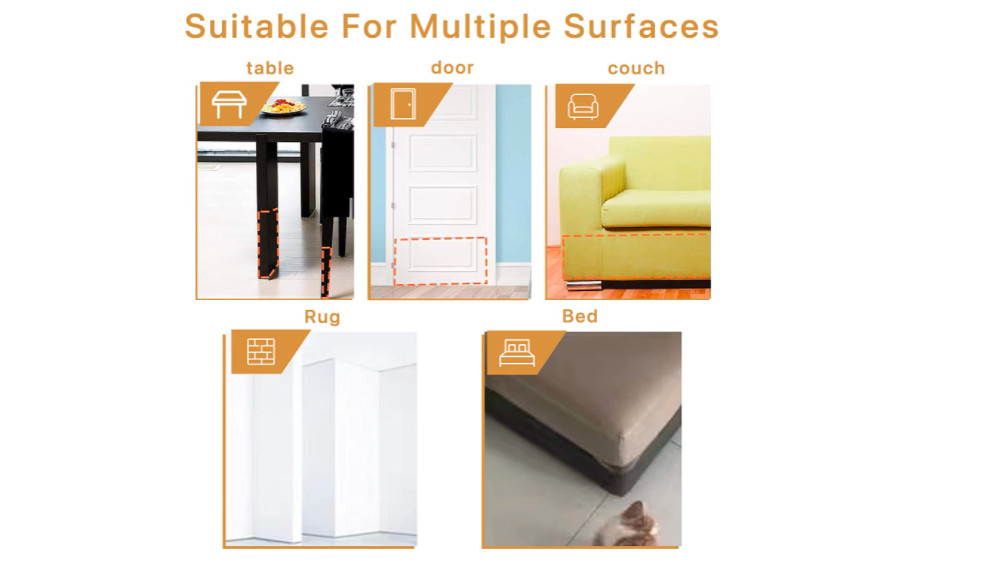 Suitable For Multiple Surfaces

table

door

couch

Rug

Bed