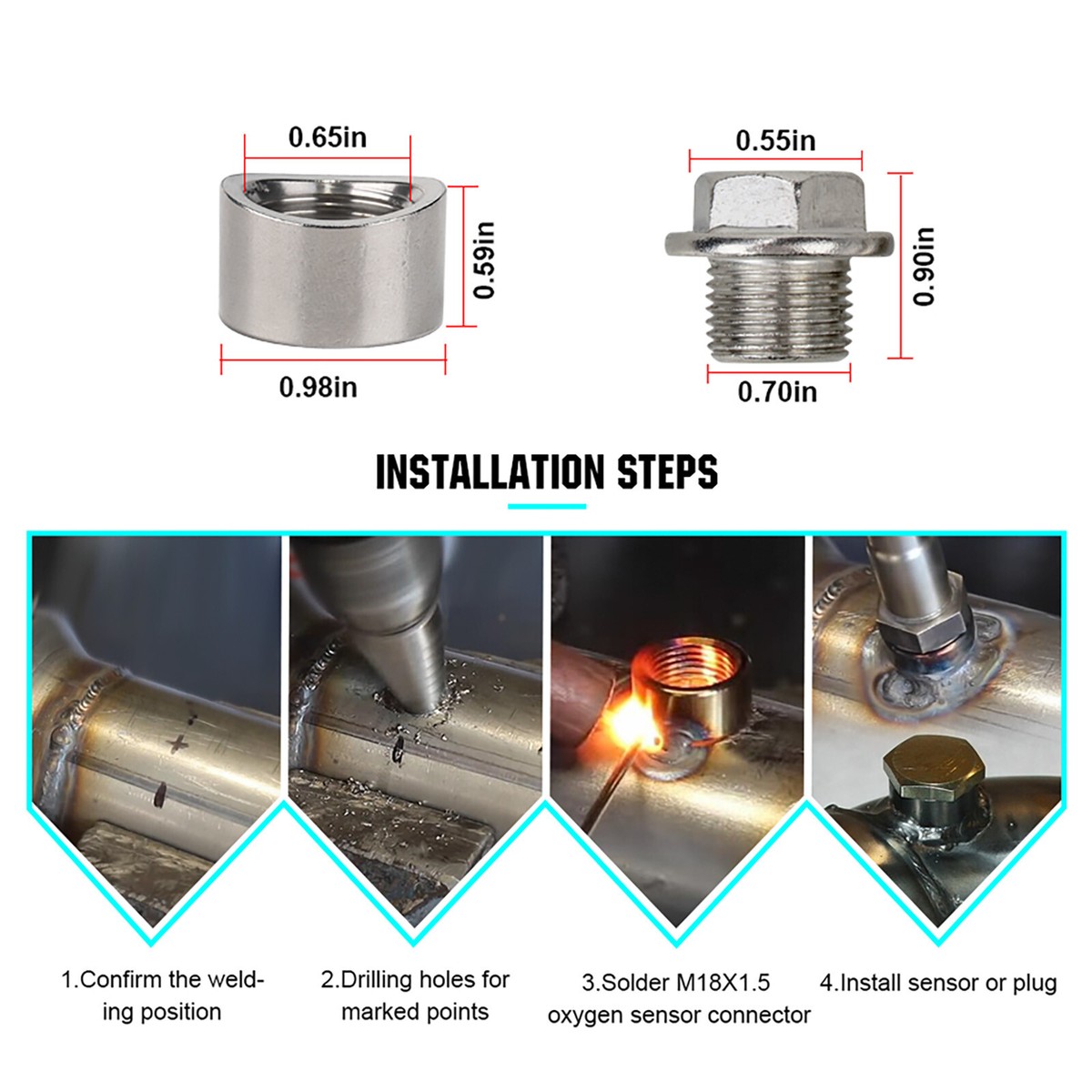 0.65in

0.59in

0.98in

0.55in

0.90in

0.70in

INSTALLATION STEPS

1.Confirm the welding position

2.Drilling holes for marked points

3.Solder M18X1.5 oxygen sensor connector

4.Install sensor or plug