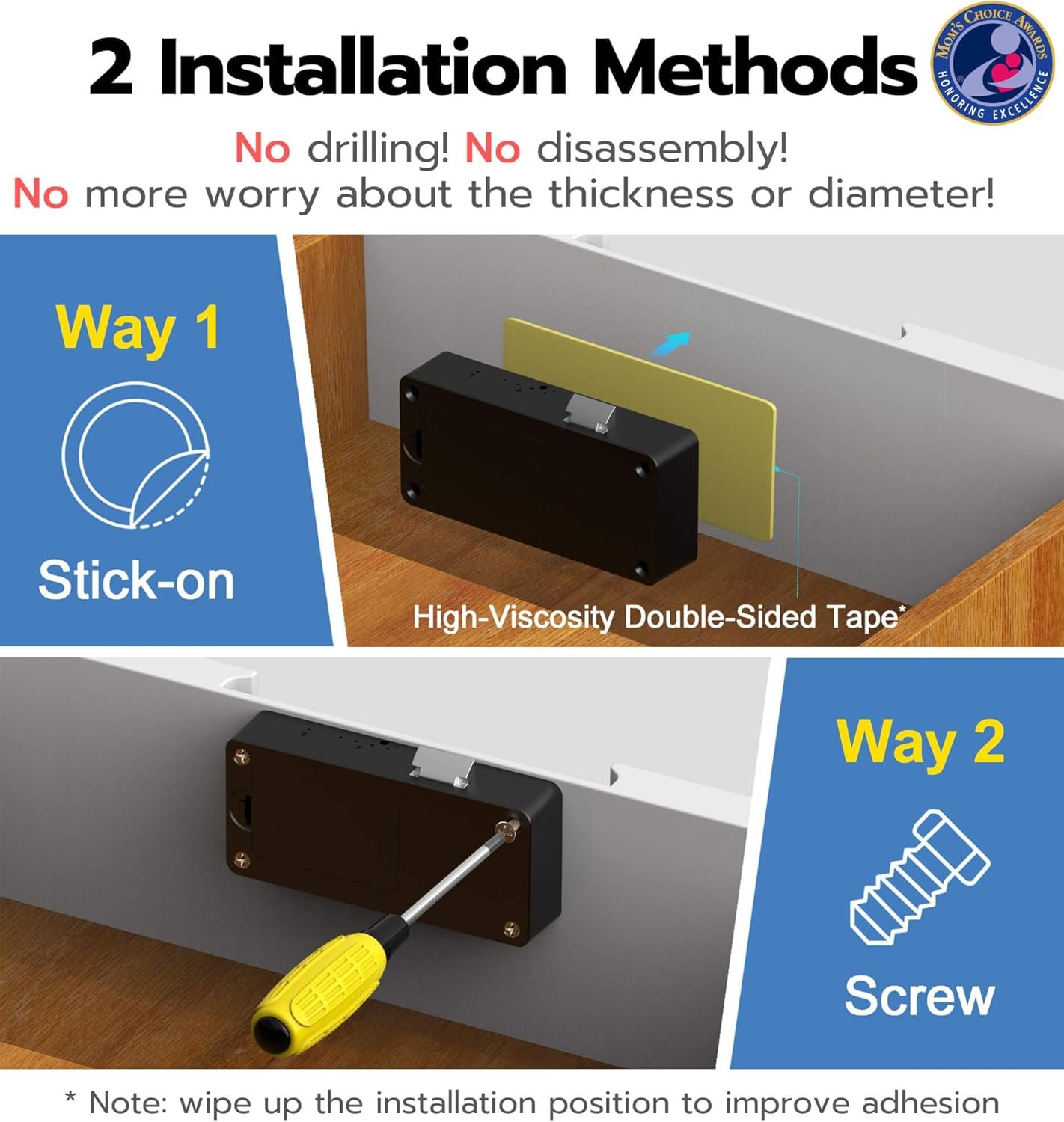 2 Installation Methods

MOM'S CHOICE AWARDS
HONORING EXCELLENCE

No drilling! No disassembly!
No more worry about the thickness or diameter!

Way 1

Stick-on

High-Viscosity Double-Sided Tape*

Way 2

Screw

* Note: wipe up the installation position to improve adhesion