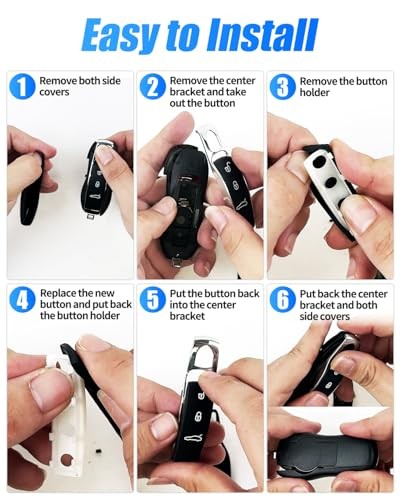 Easy to Install

1 Remove both side covers

2 Remove the center bracket and take out the button

3 Remove the button holder

4 Replace the new button and put back the button holder

5 Put the button back into the center bracket

6 Put back the center bracket and both side covers