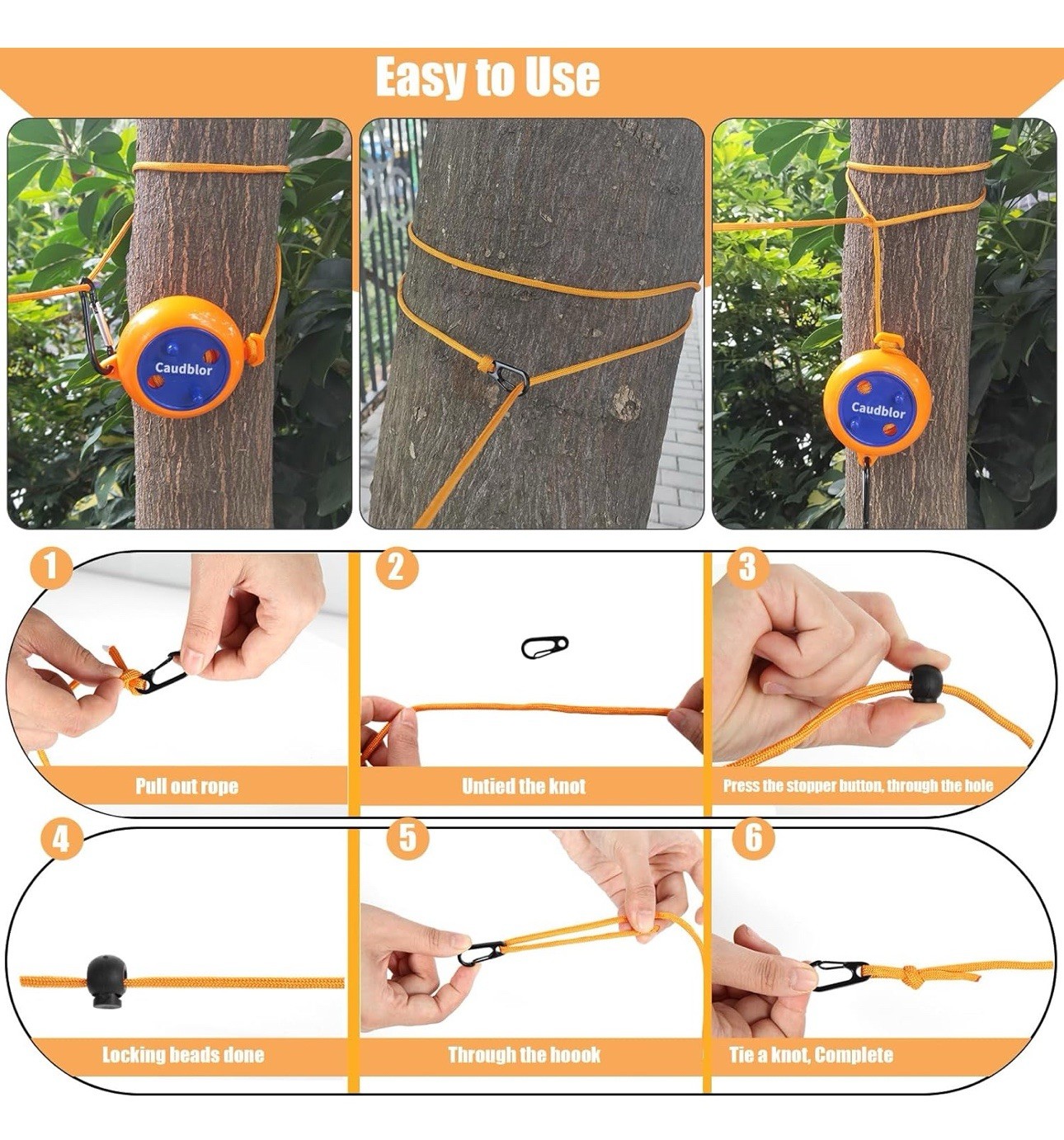 Easy to Use

Caudblor

Caudblor

1

Pull out rope

2

Untied the knot

3

Press the stopper button, through the hole

4

Locking beads done

5

Through the hoook

6

Tie a knot, Complete