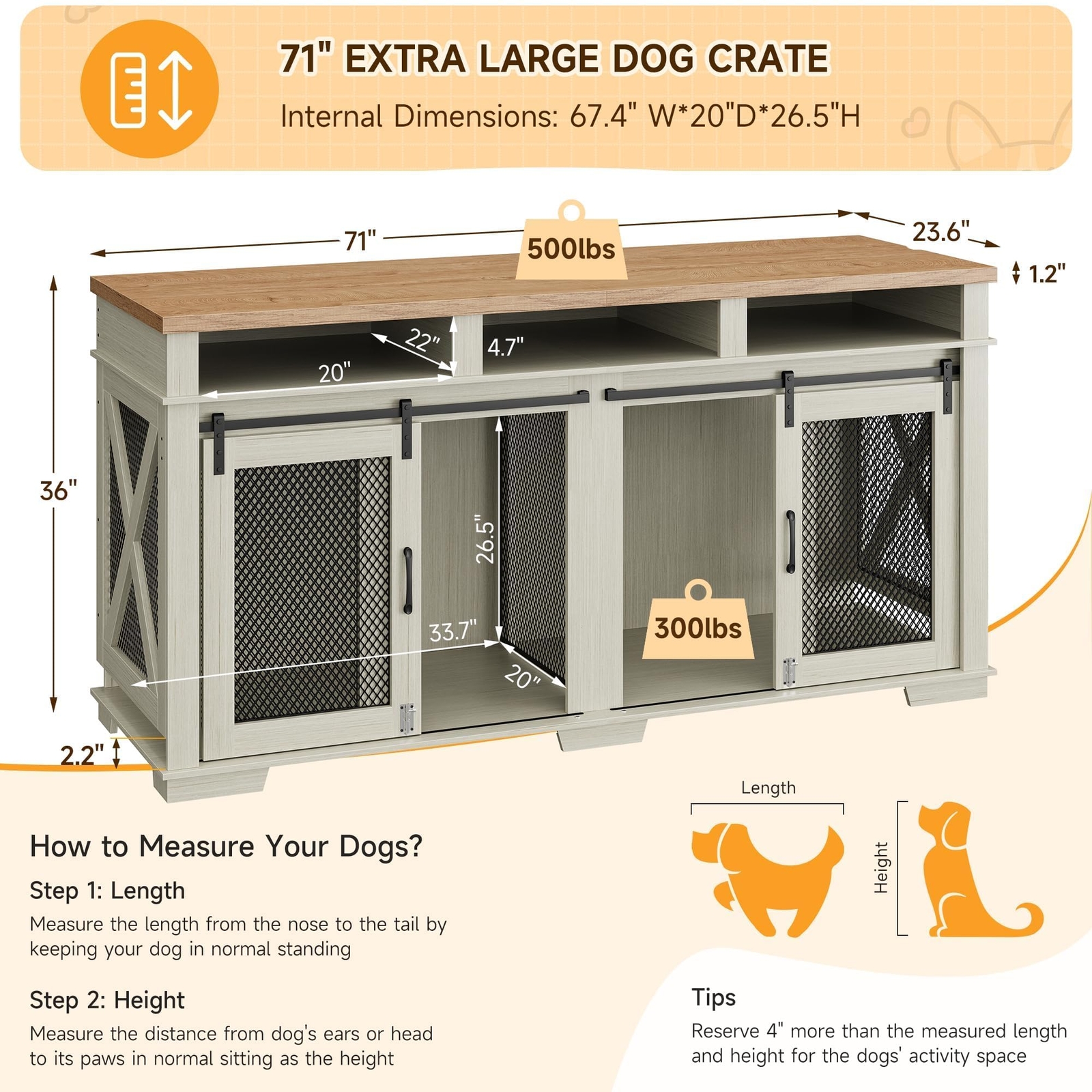 71" EXTRA LARGE DOG CRATE

Internal Dimensions: 67.4" W*20"D*26.5"H

71"

500lbs

23.6"

1.2"

22"

4.7"

20"

36"

26.5"

33.7"

20"

300lbs

2.2"

How to Measure Your Dogs?

Step 1: Length

Measure the length from the nose to the tail by keeping your dog in normal standing

Step 2: Height

Measure the distance from dog's ears or head to its paws in normal sitting as the height

Length

Height

Tips

Reserve 4" more than the measured length and height for the dogs' activity space