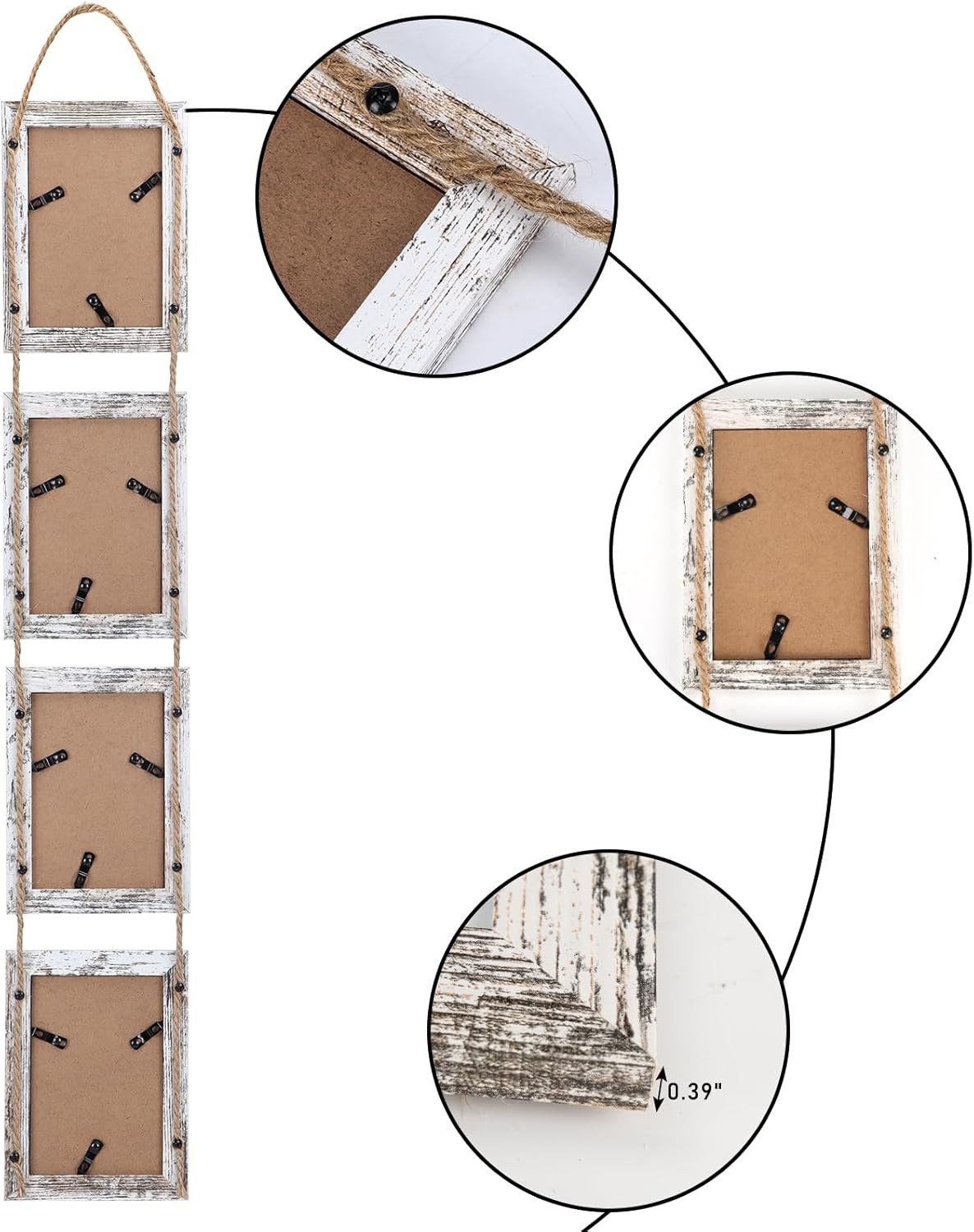 0.39"