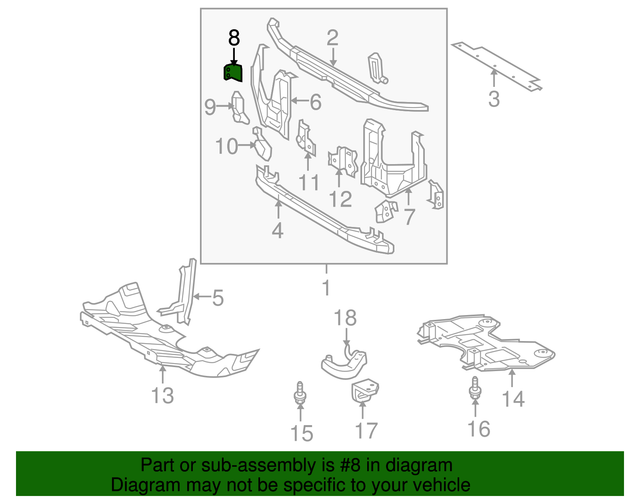 8
2
3
9
6
10
11
12
7
4
1
5
18
13
14
15
17
16

Part or sub-assembly is #8 in diagram
Diagram may not be specific to your vehicle