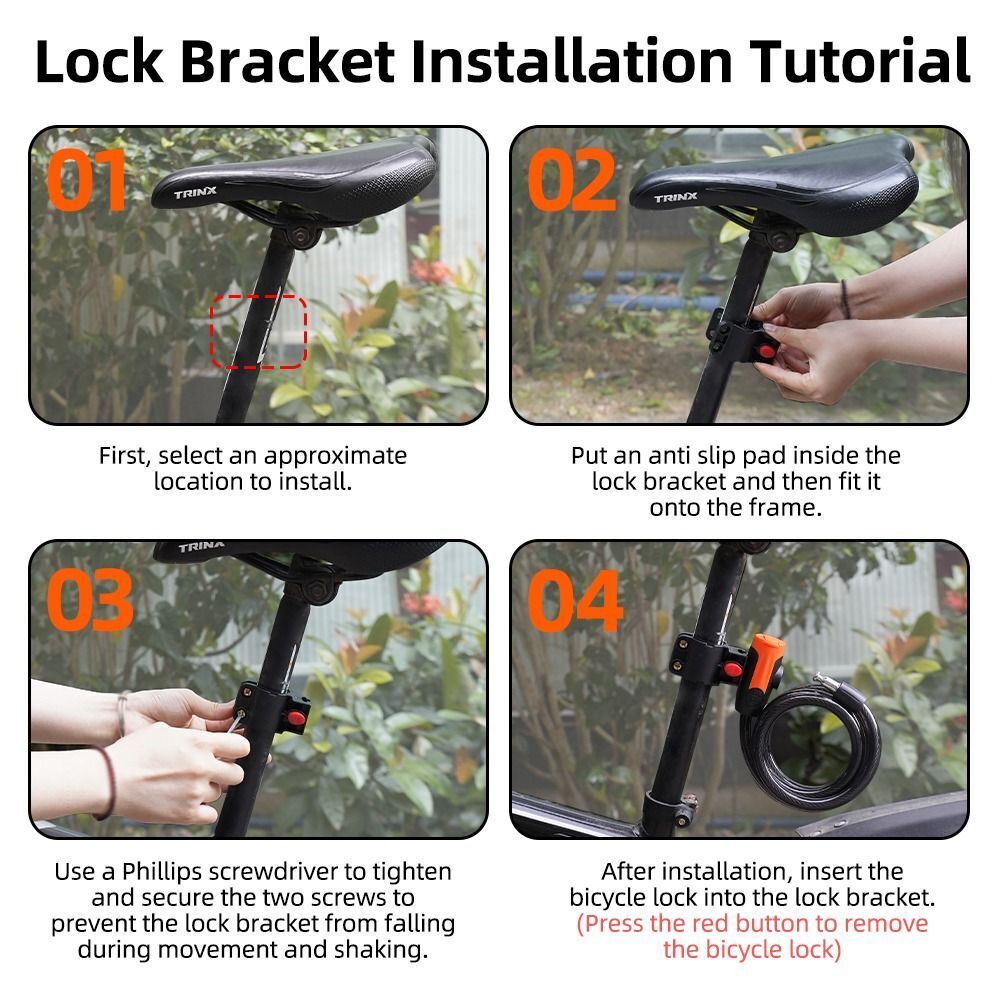 Lock Bracket Installation Tutorial

01

TRINX

First, select an approximate location to install.

02

TRINX

Put an anti slip pad inside the lock bracket and then fit it onto the frame.

03

TRINX

Use a Phillips screwdriver to tighten and secure the two screws to prevent the lock bracket from falling during movement and shaking.

04

After installation, insert the bicycle lock into the lock bracket. (Press the red button to remove the bicycle lock)