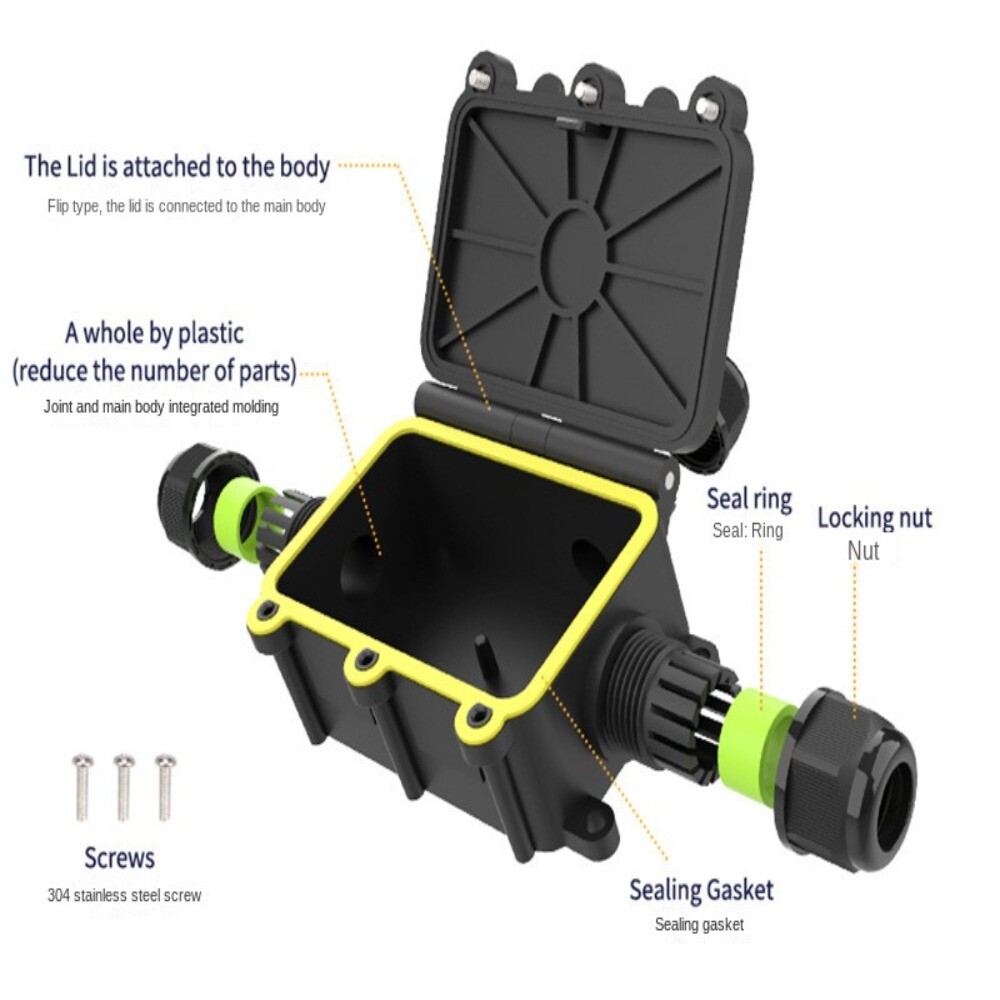 The Lid is attached to the body
Flip type, the lid is connected to the main body

A whole by plastic
(reduce the number of parts)
Joint and main body integrated molding

Seal ring
Seal: Ring

Locking nut
Nut

Screws
304 stainless steel screw

Sealing Gasket
Sealing gasket