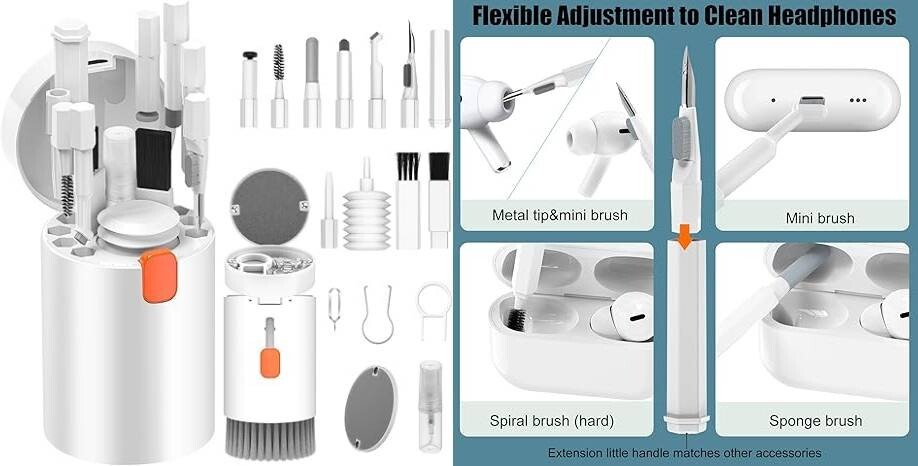 Flexible Adjustment to Clean Headphones

Metal tip&mini brush

Mini brush

Spiral brush (hard)

Sponge brush

Extension little handle matches other accessories