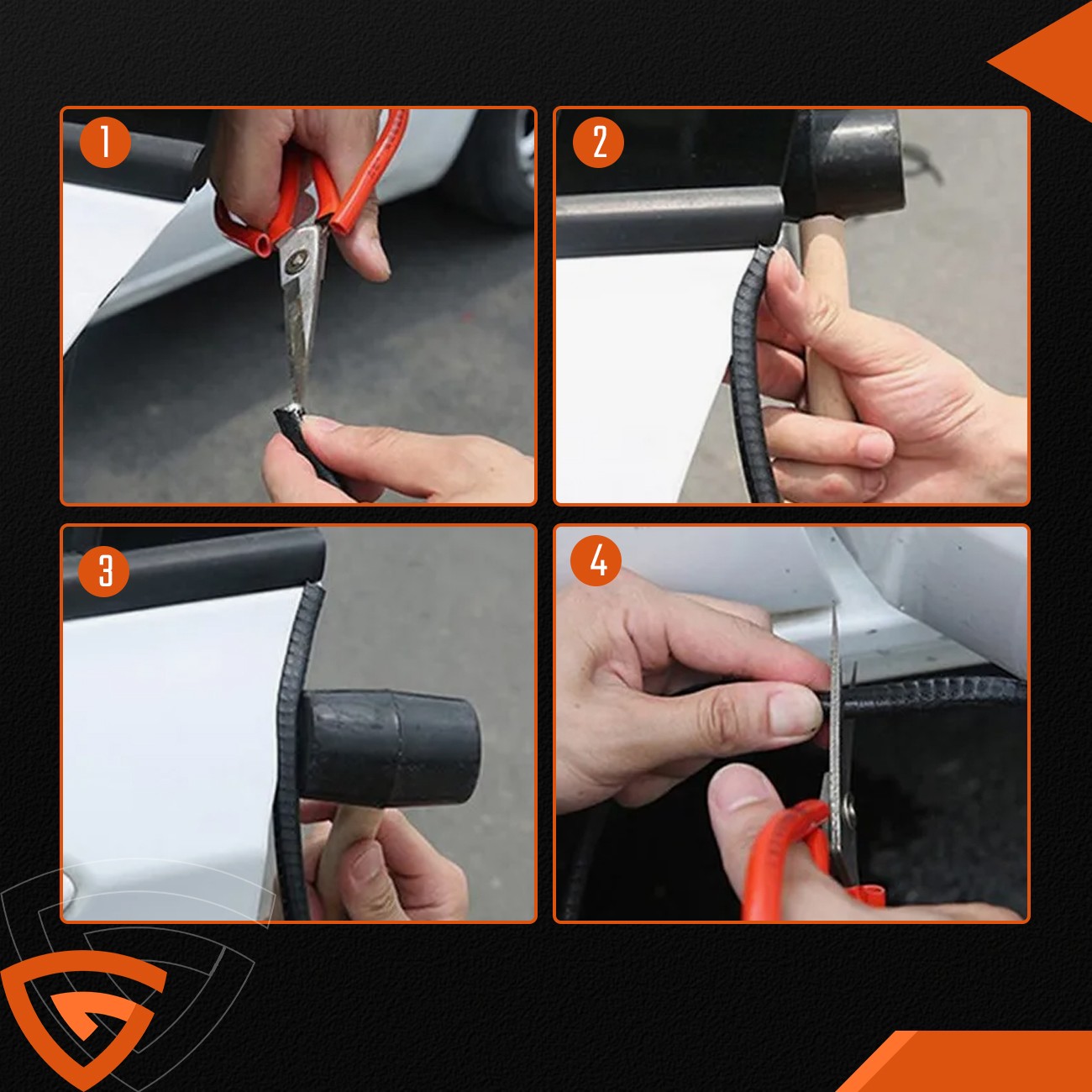 1

2

3

4