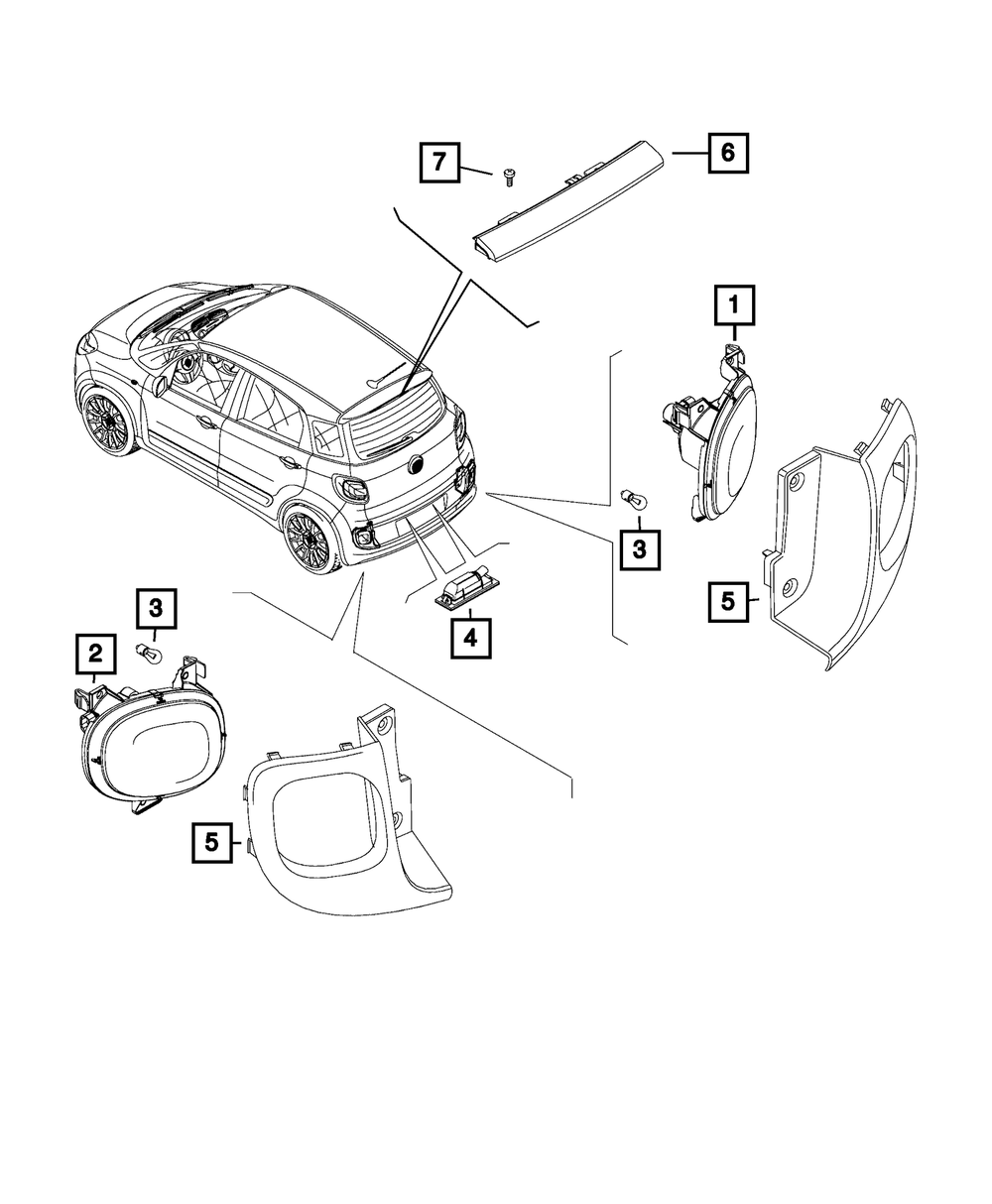 7
6
1
3
5
4
3
2
5