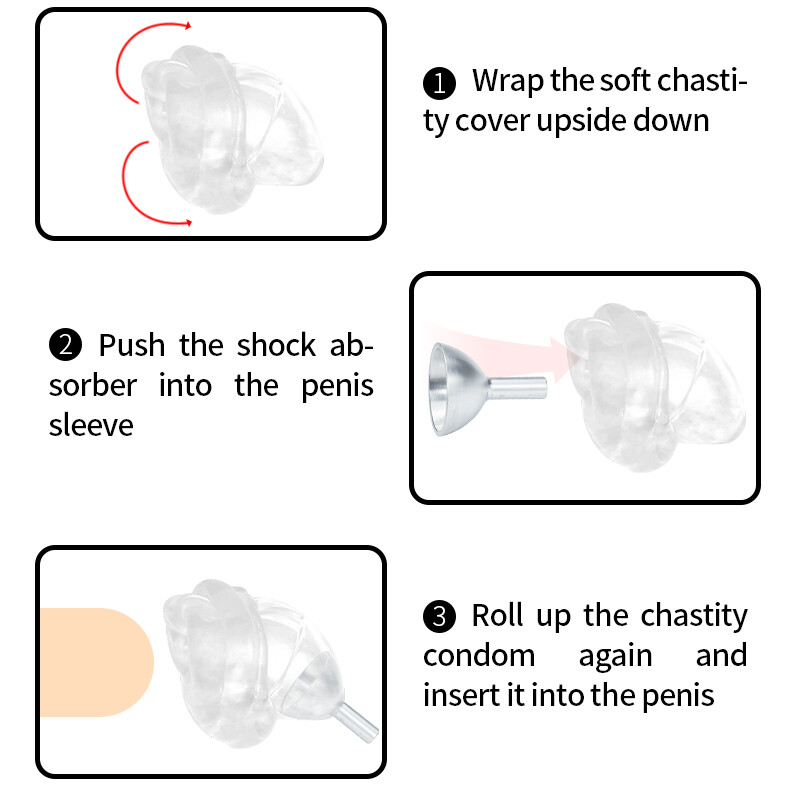 ❶ Wrap the soft chastity cover upside down

❷ Push the shock absorber into the penis sleeve

❸ Roll up the chastity condom again and insert it into the penis