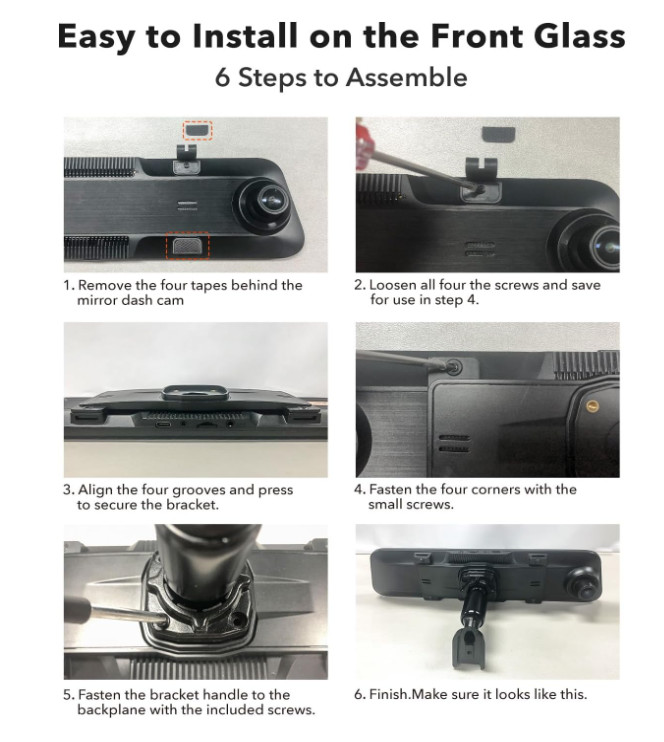 Easy to Install on the Front Glass
6 Steps to Assemble

1. Remove the four tapes behind the mirror dash cam

2. Loosen all four the screws and save for use in step 4.

3. Align the four grooves and press to secure the bracket.

4. Fasten the four corners with the small screws.

5. Fasten the bracket handle to the backplane with the included screws.

6. Finish.Make sure it looks like this.