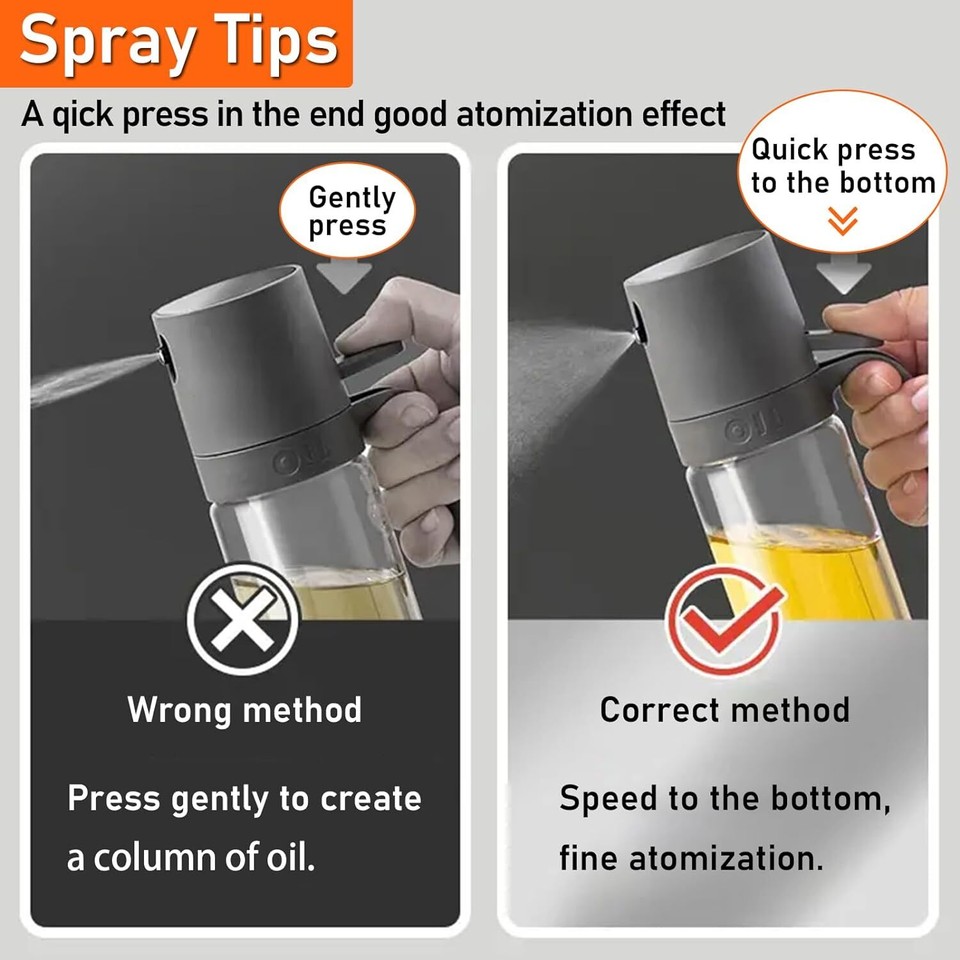 Spray Tips

A qick press in the end good atomization effect

Gently press

Oil

Wrong method

Press gently to create a column of oil.

Quick press to the bottom

Oil

Correct method

Speed to the bottom, fine atomization.