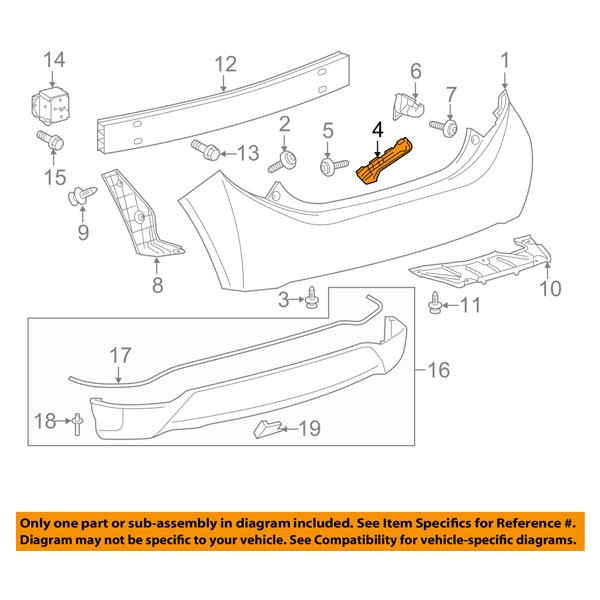 14
12
6
1
7
4
2
5
13
15
9
8
3
10
11
17
16
18
19

Only one part or sub-assembly in diagram included. See Item Specifics for Reference #.
Diagram may not be specific to your vehicle. See Compatibility for vehicle-specific diagrams.