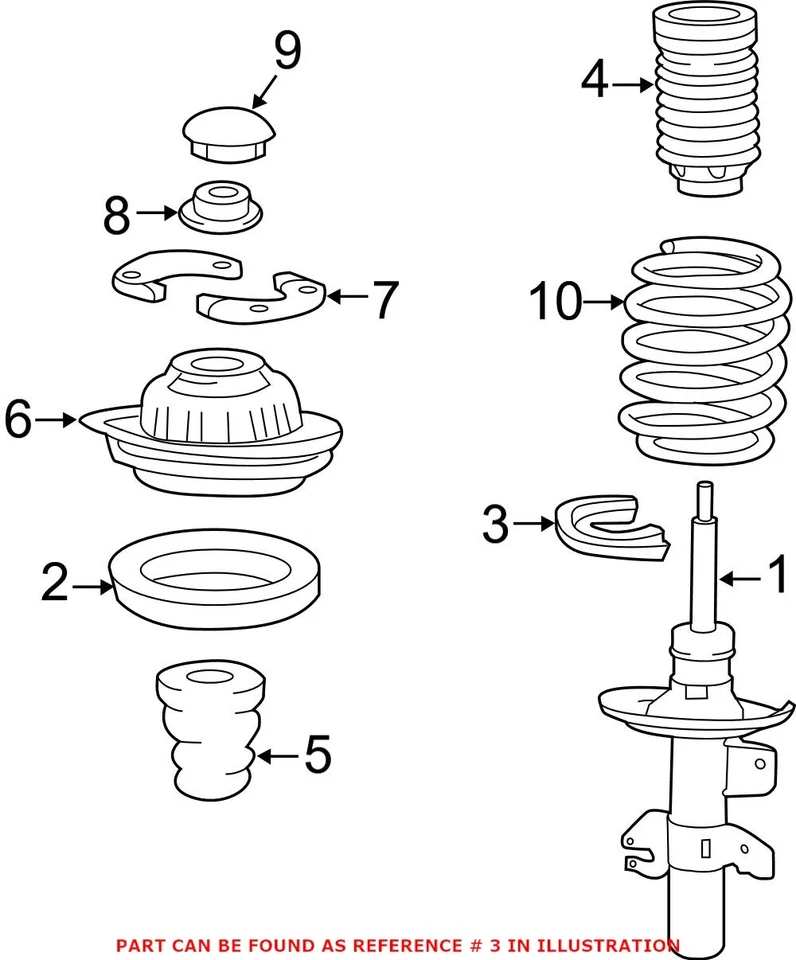 9
4
8
7
10
6
3
2
1
5
PART CAN BE FOUND AS REFERENCE # 3 IN ILLUSTRATION