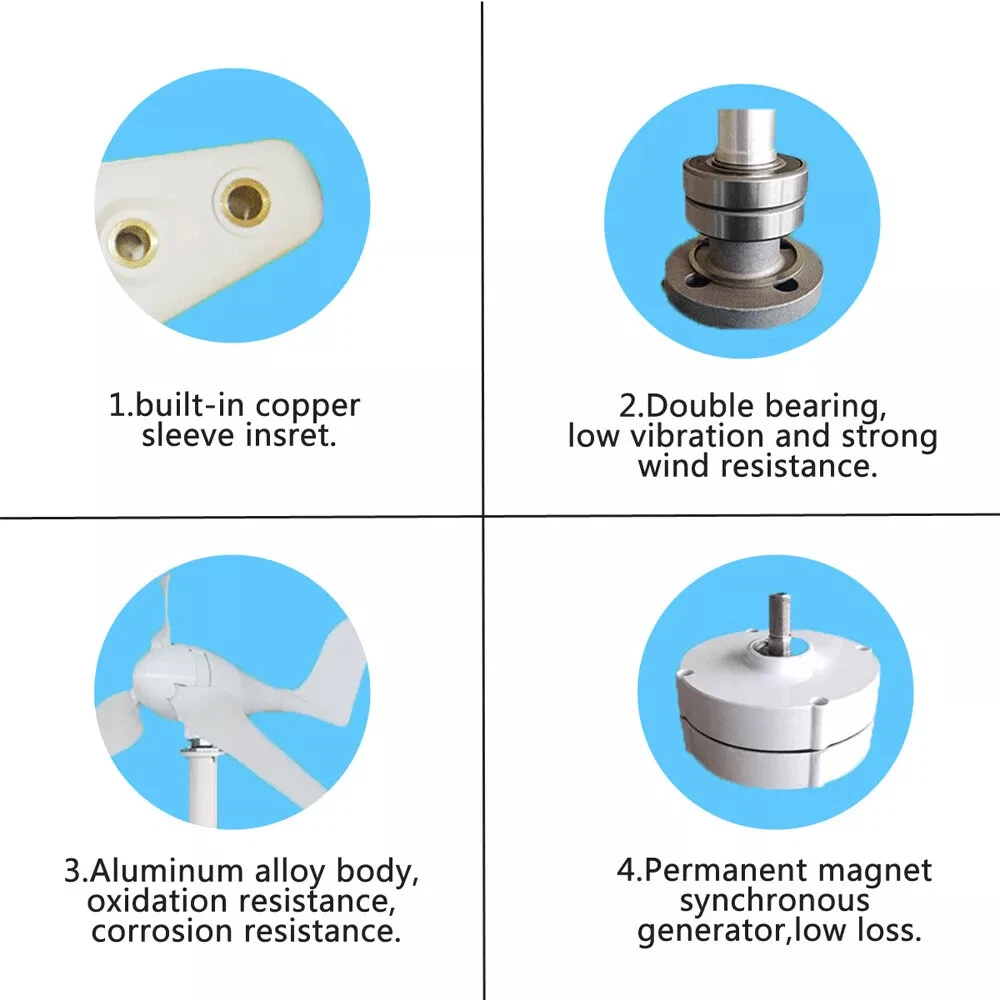 1.built-in copper sleeve insret.

2.Double bearing, low vibration and strong wind resistance.

3.Aluminum alloy body, oxidation resistance, corrosion resistance.

4.Permanent magnet synchronous generator,low loss.