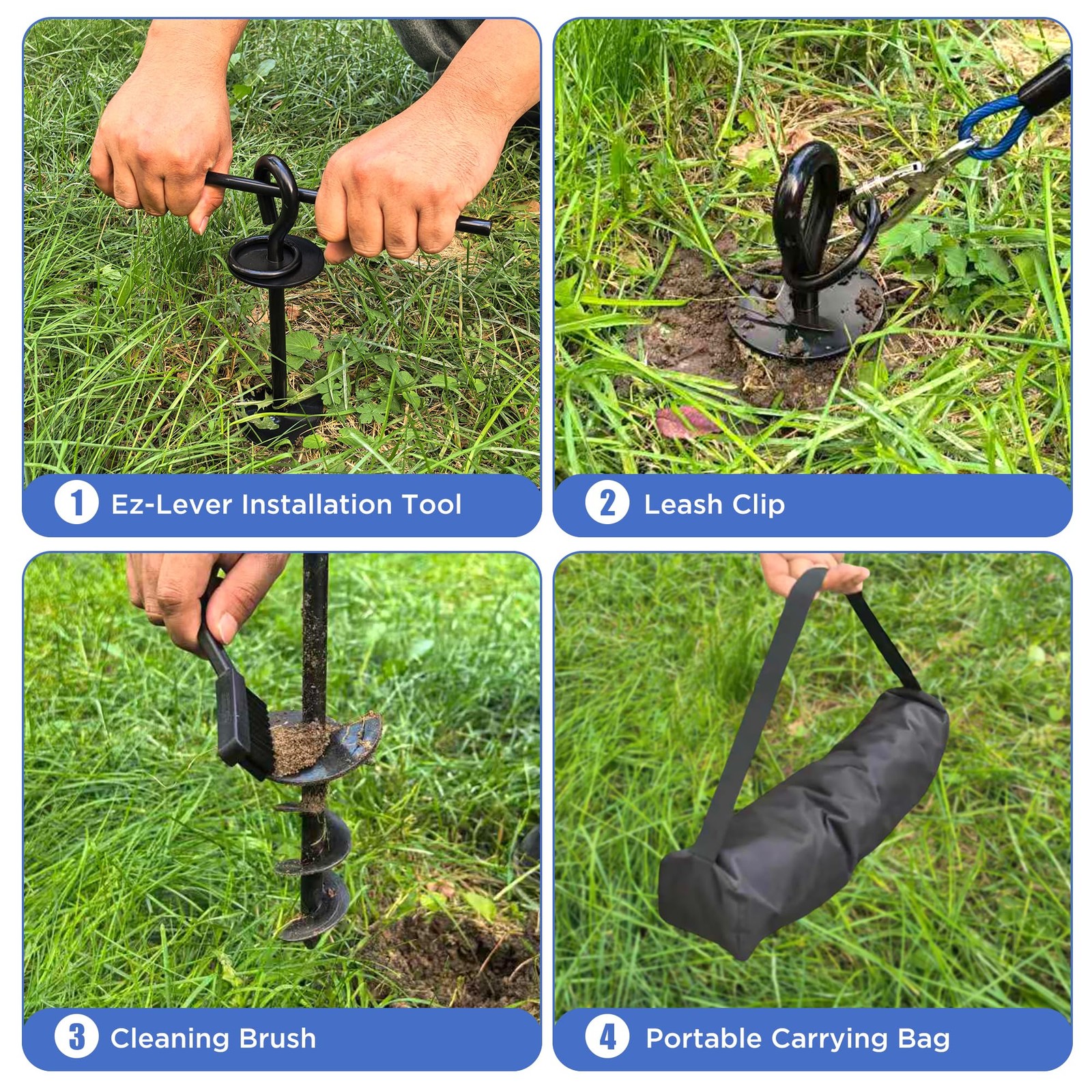 1 Ez-Lever Installation Tool

2 Leash Clip

3 Cleaning Brush

4 Portable Carrying Bag