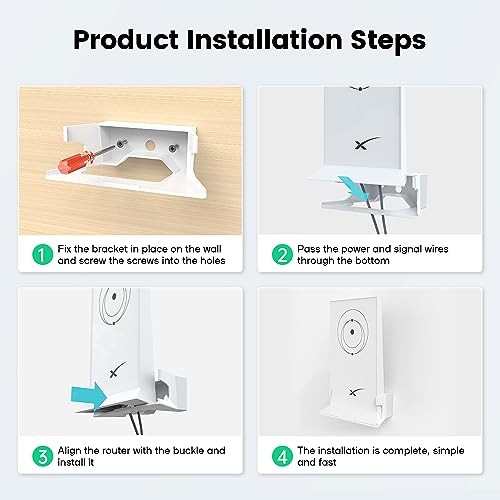 Product Installation Steps

1 Fix the bracket in place on the wall and screw the screws into the holes

2 Pass the power and signal wires through the bottom

3 Align the router with the buckle and install it

4 The installation is complete, simple and fast