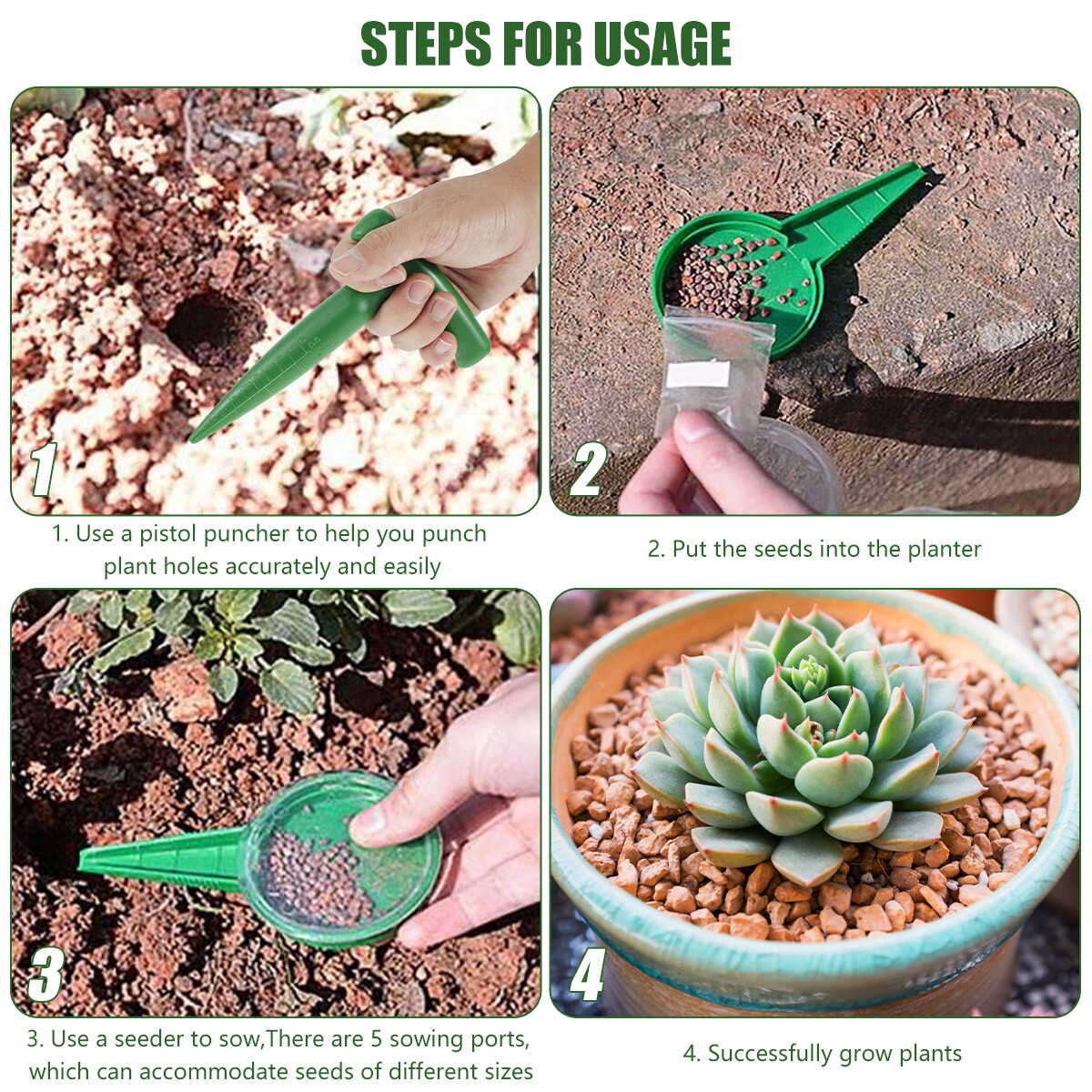 STEPS FOR USAGE

1

1. Use a pistol puncher to help you punch plant holes accurately and easily

2

2. Put the seeds into the planter

3

3. Use a seeder to sow,There are 5 sowing ports, which can accommodate seeds of different sizes

4

4. Successfully grow plants