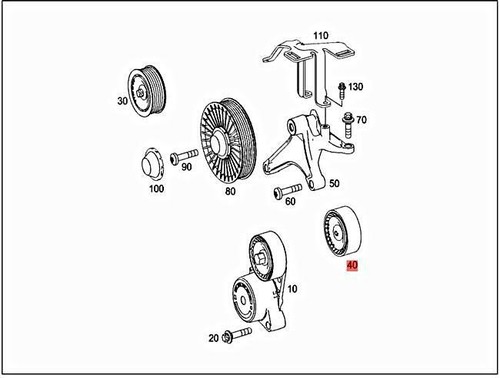 110
130
30
70
90
100
80
50
60
40
10
20