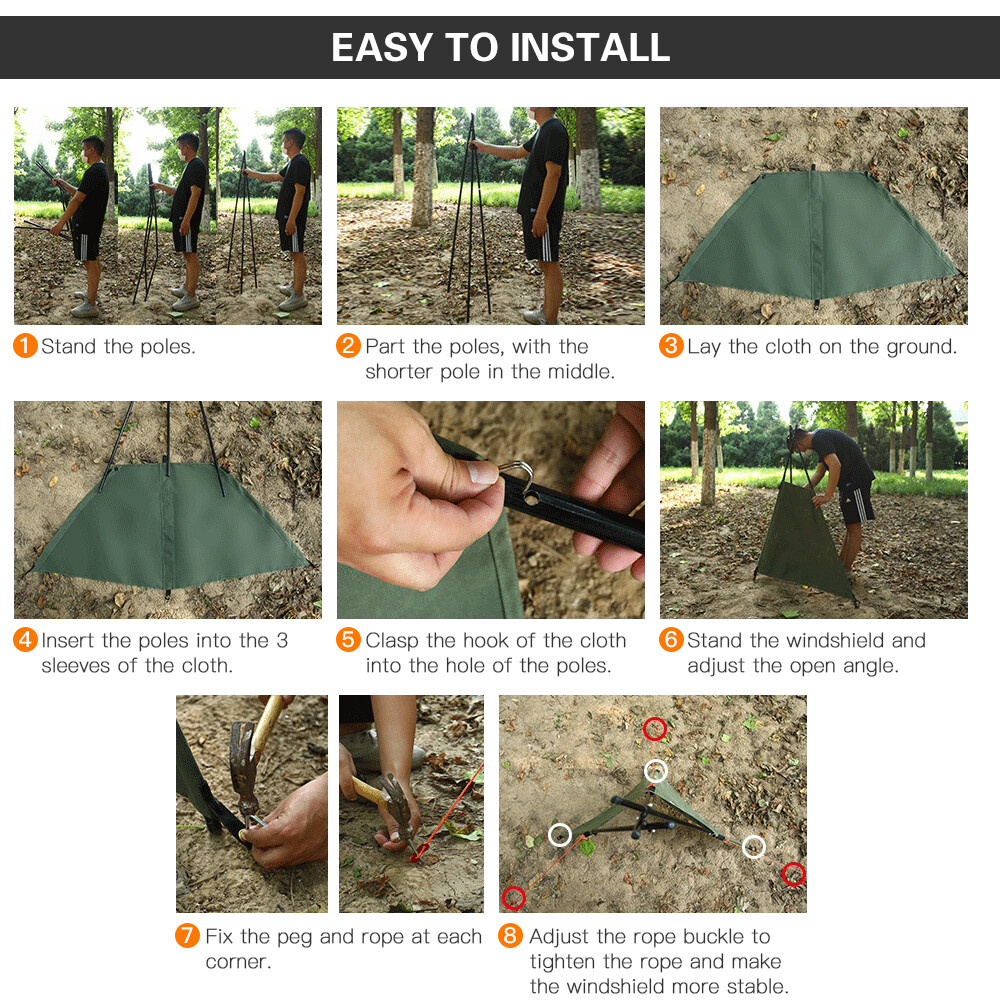 EASY TO INSTALL

1 Stand the poles.

2 Part the poles, with the shorter pole in the middle.

3 Lay the cloth on the ground.

4 Insert the poles into the 3 sleeves of the cloth.

5 Clasp the hook of the cloth into the hole of the poles.

6 Stand the windshield and adjust the open angle.

7 Fix the peg and rope at each corner.

8 Adjust the rope buckle to tighten the rope and make the windshield more stable.