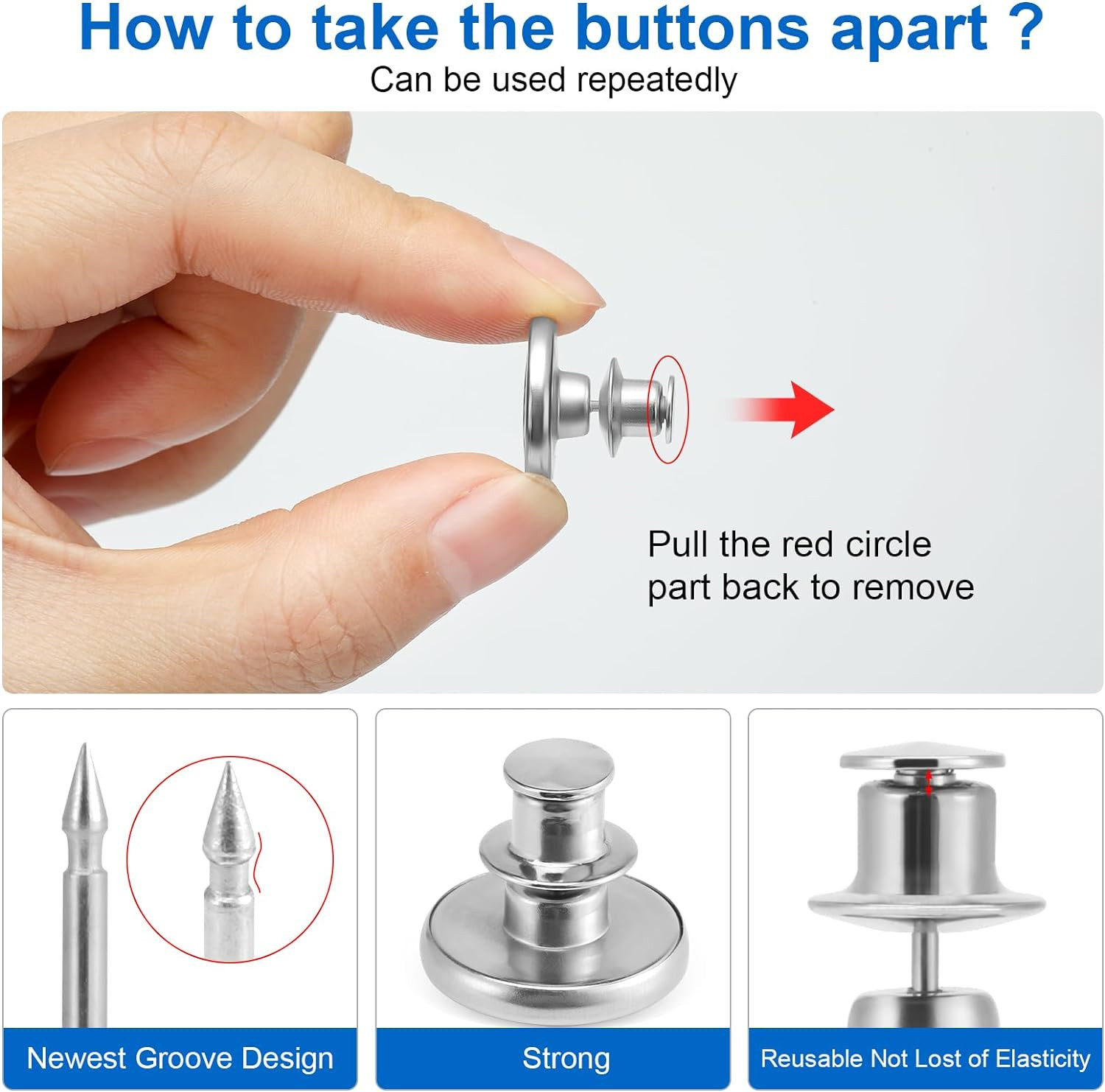 How to take the buttons apart ?
Can be used repeatedly

Pull the red circle part back to remove

Newest Groove Design

Strong

Reusable Not Lost of Elasticity