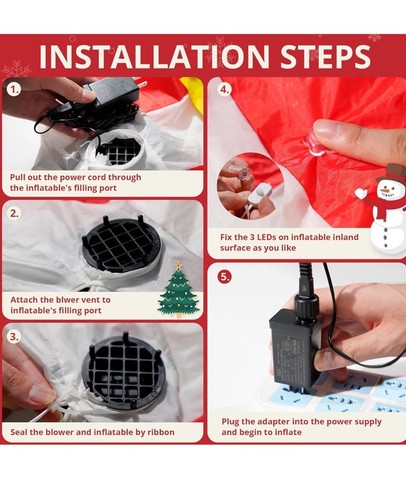 INSTALLATION STEPS

1.

Pull out the power cord through the inflatable's filling port

2.

Attach the blwer vent to inflatable's filling port

3.

Seal the blower and inflatable by ribbon

4.

Fix the 3 LEDs on inflatable inland surface as you like

5.

Plug the adapter into the power supply and begin to inflate