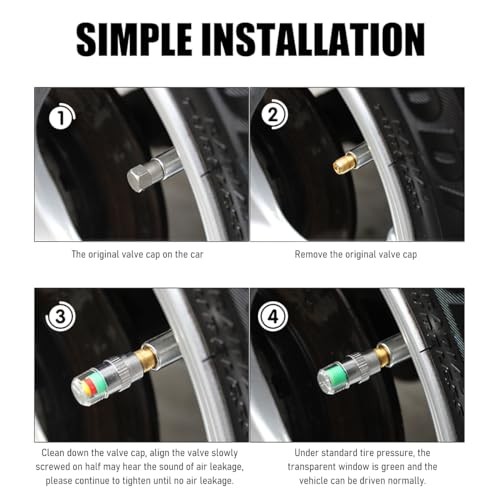 SIMPLE INSTALLATION

1

The original valve cap on the car

2

Remove the original valve cap

3

Clean down the valve cap, align the valve slowly screwed on half may hear the sound of air leakage, please continue to tighten until no air leakage.

4

Under standard tire pressure, the transparent window is green and the vehicle can be driven normally.