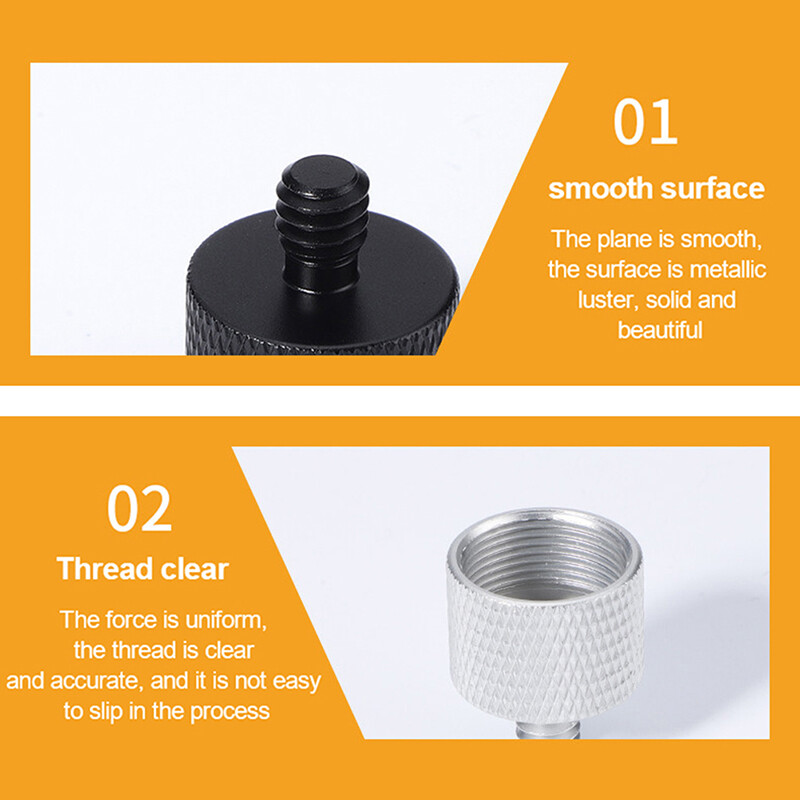 01

smooth surface

The plane is smooth, the surface is metallic luster, solid and beautiful

02

Thread clear

The force is uniform, the thread is clear and accurate, and it is not easy to slip in the process