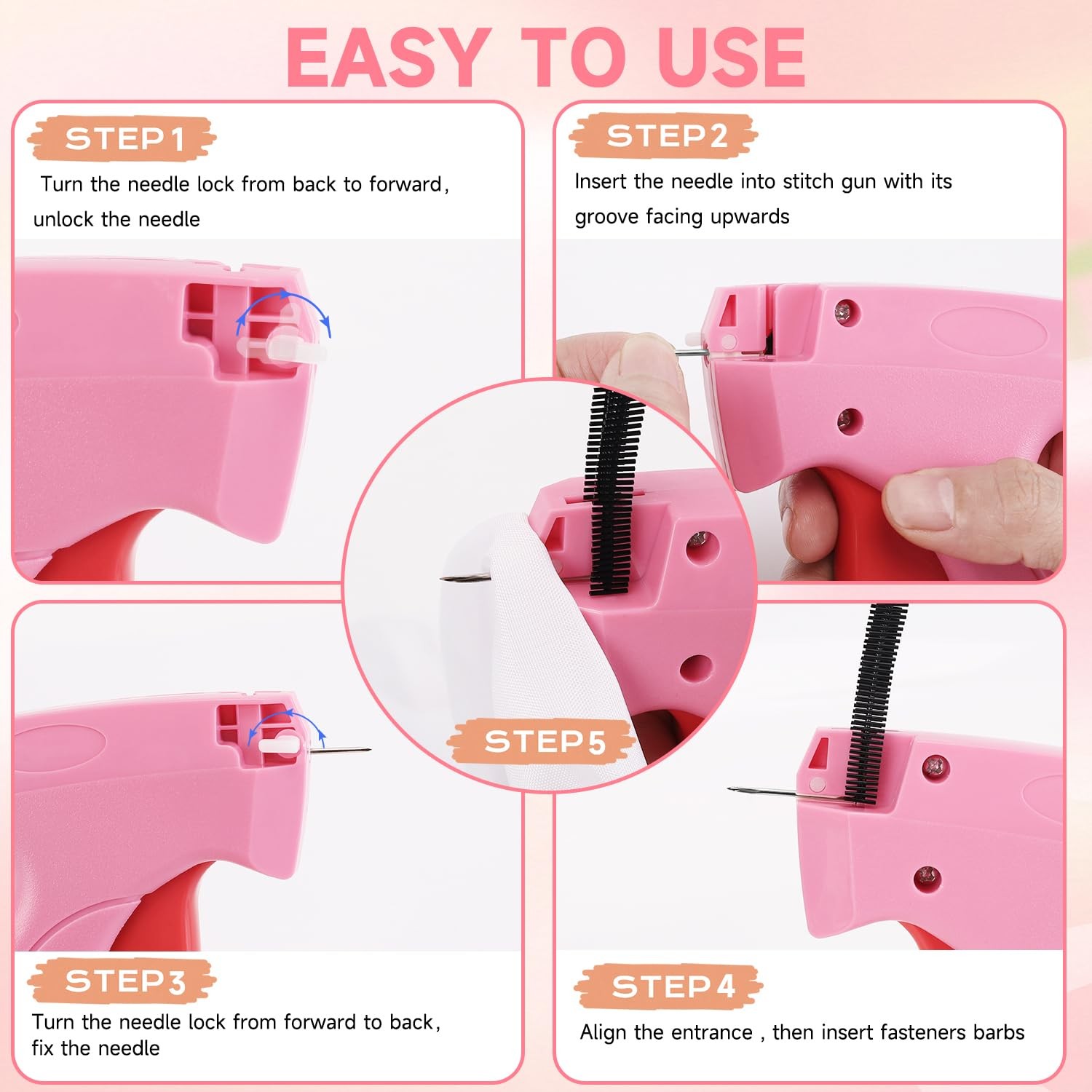 EASY TO USE

STEP1
Turn the needle lock from back to forward, unlock the needle

STEP2
Insert the needle into stitch gun with its groove facing upwards

STEP5

STEP3
Turn the needle lock from forward to back, fix the needle

STEP4
Align the entrance , then insert fasteners barbs