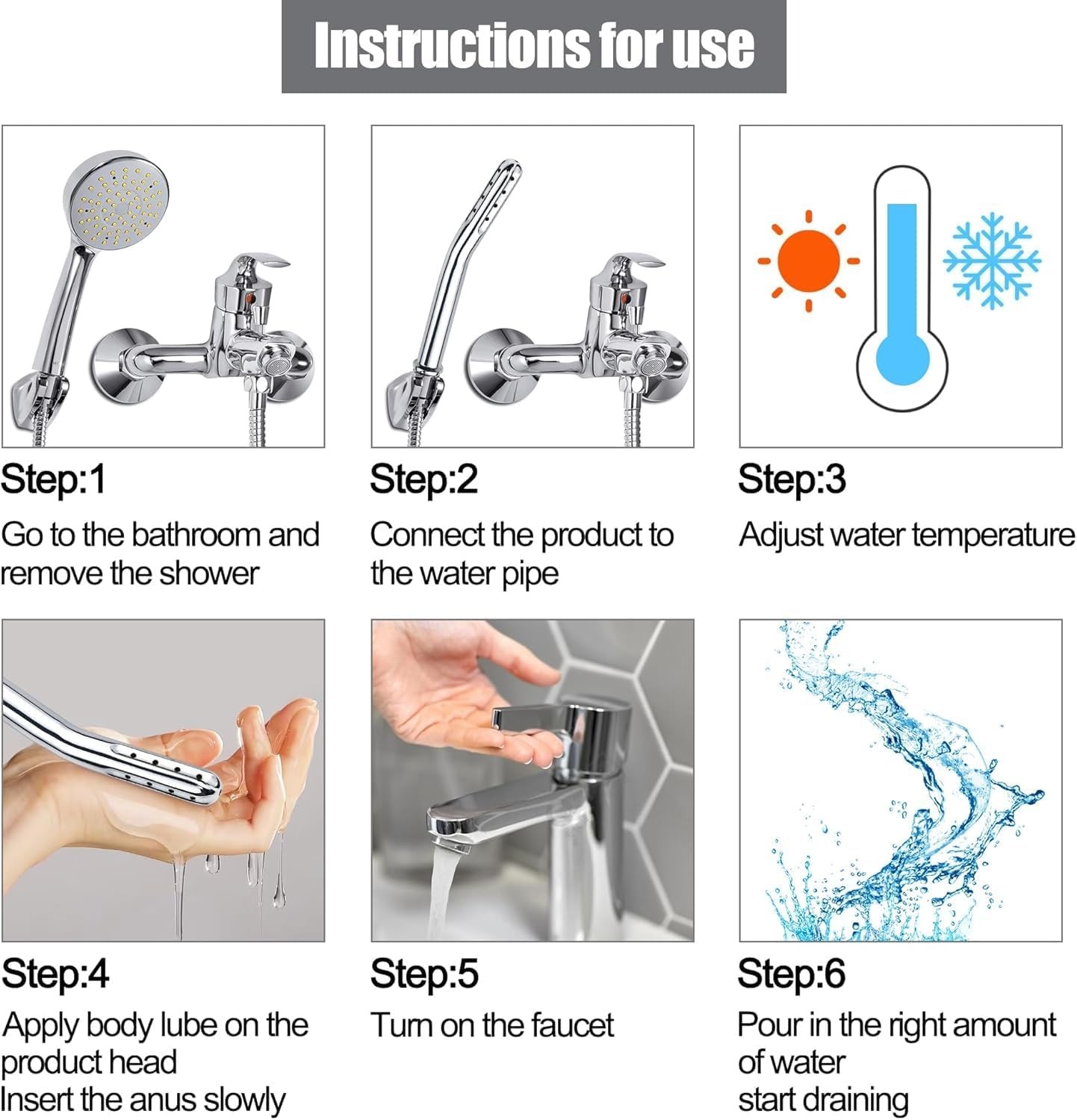 Instructions for use

Step:1
Go to the bathroom and remove the shower

Step:2
Connect the product to the water pipe

Step:3
Adjust water temperature

Step:4
Apply body lube on the product head
Insert the anus slowly

Step:5
Turn on the faucet

Step:6
Pour in the right amount of water
start draining